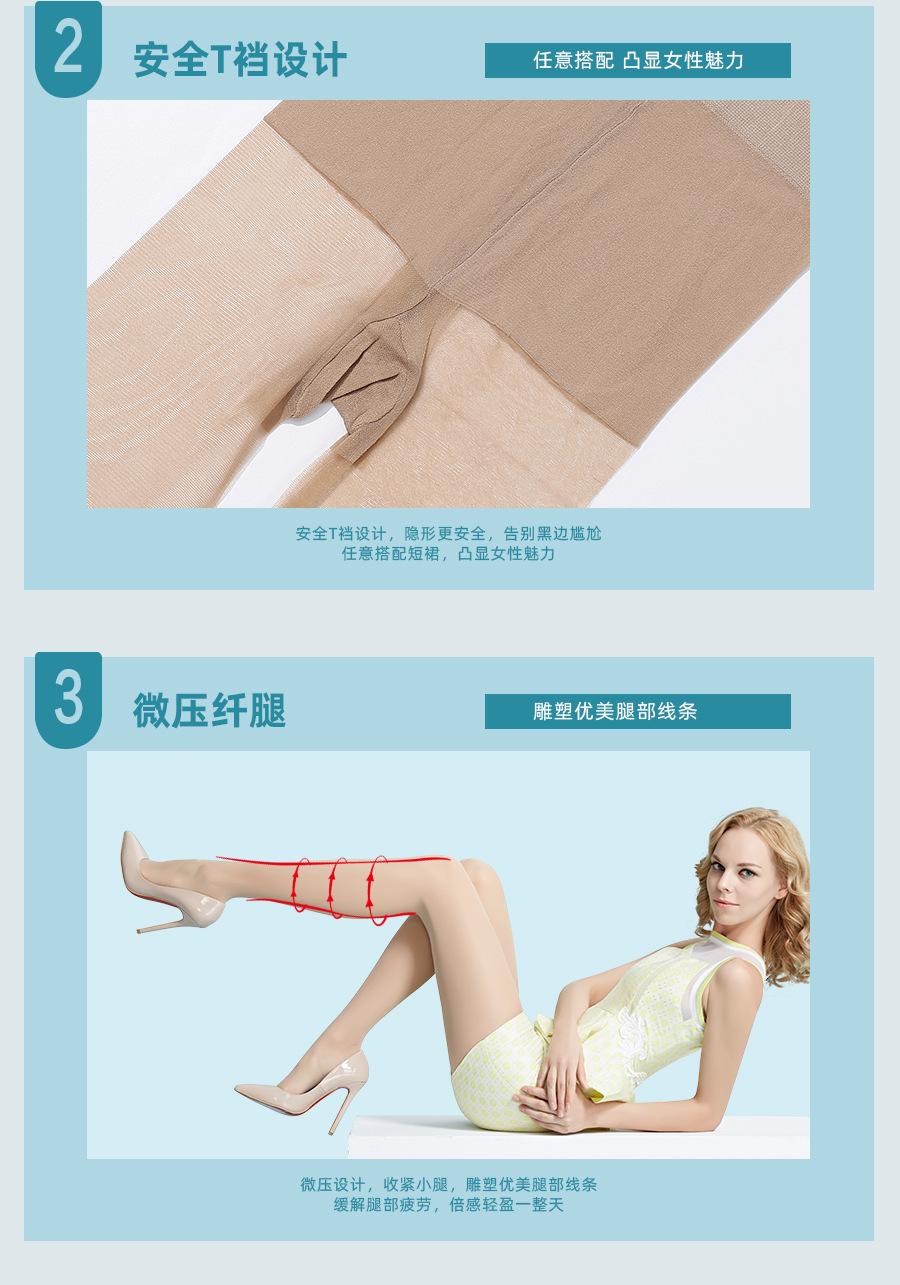 2

安全T裆设计

任意搭配 凸显女性魅力

安全T裆设计，隐形更安全，告别黑边尴尬
任意搭配短裙，凸显女性魅力

3

微压纤腿

雕塑优美腿部线条

微压设计，收紧小腿，雕塑优美腿部线条
缓解腿部疲劳，倍感轻盈一整天