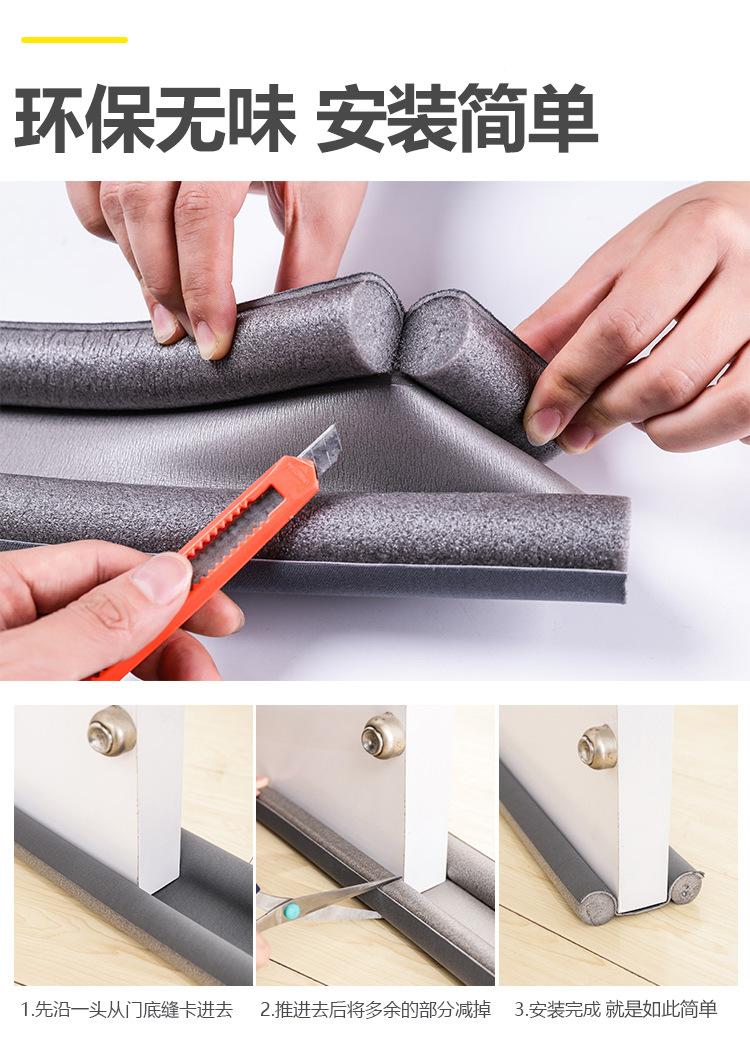 环保无味 安装简单

1.先沿一头从门底缝卡进去

2.推进去后将多余的部分减掉

3.安装完成 就是如此简单