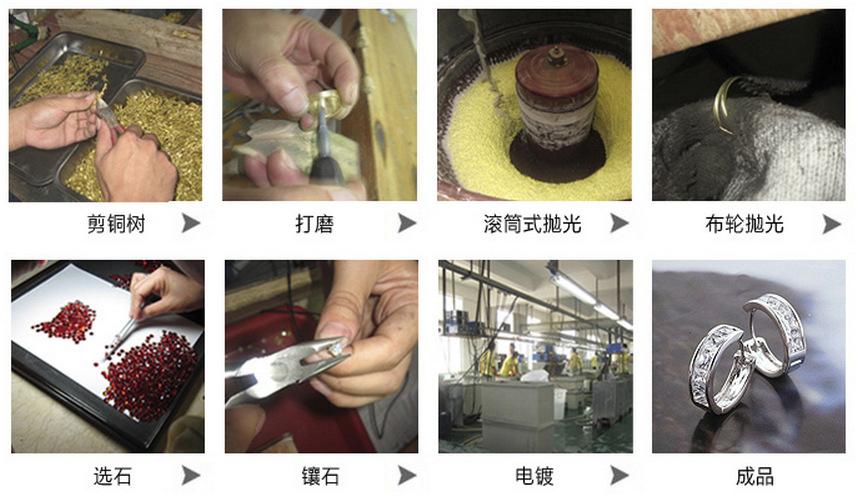 剪铜树

打磨

滚筒式抛光

布轮抛光

选石

镶石

电镀

成品