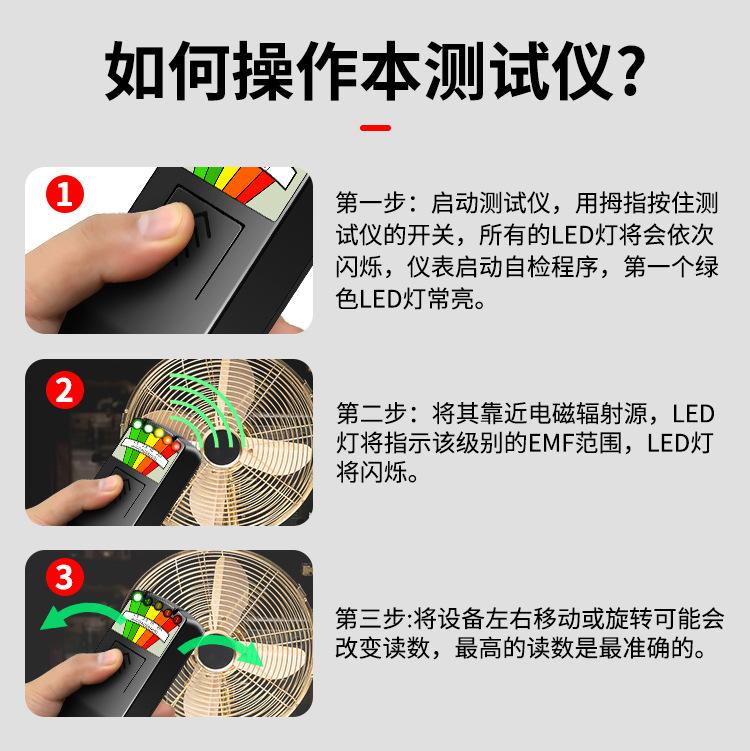 如何操作本测试仪?

1

第一步：启动测试仪，用拇指按住测试仪的开关，所有的LED灯将会依次闪烁，仪表启动自检程序，第一个绿色LED灯常亮。

2

第二步：将其靠近电磁辐射源，LED灯将指示该级别的EMF范围，LED灯将闪烁。

3

第三步:将设备左右移动或旋转可能会改变读数，最高的读数是最准确的。