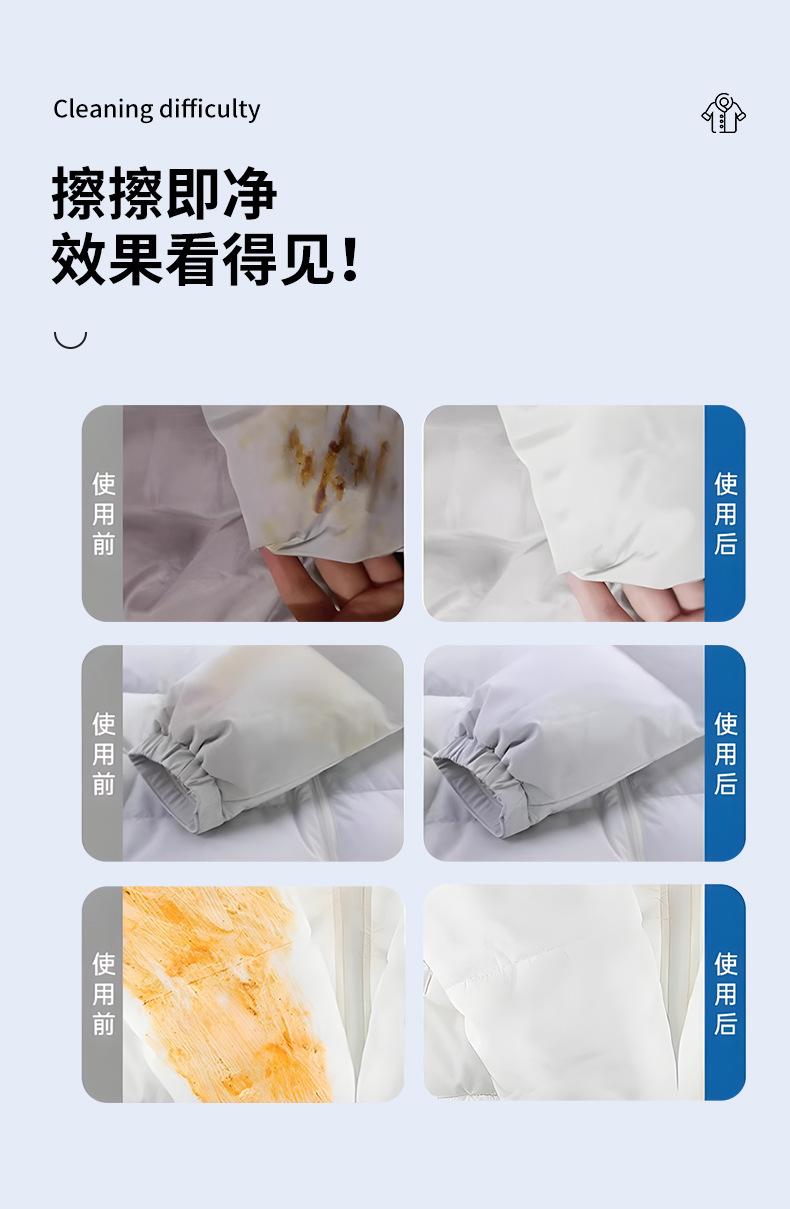 Cleaning difficulty

擦擦即净
效果看得见！

使用前

使用后

使用前

使用后

使用前

使用后