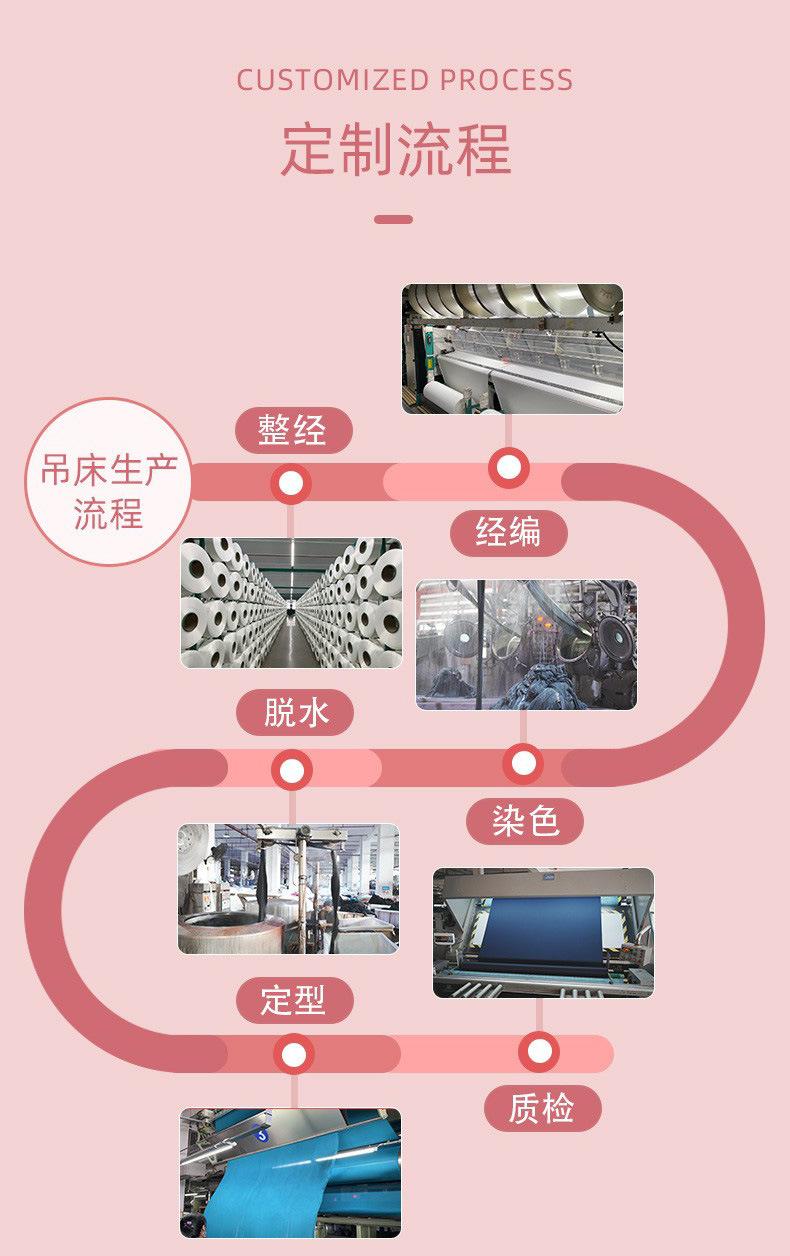 CUSTOMIZED PROCESS

定制流程

吊床生产流程

整经

经编

脱水

染色

定型

质检