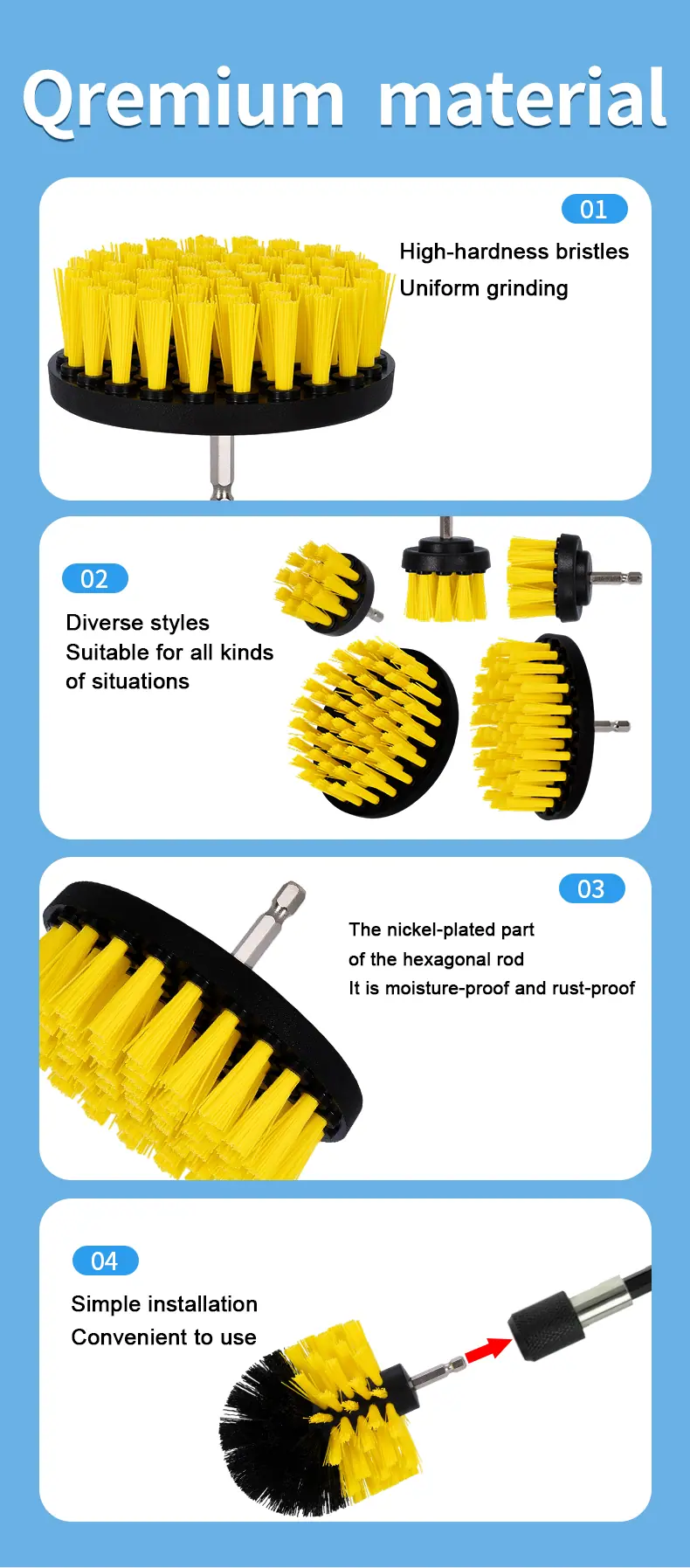 Qremium material

01

High-hardness bristles
Uniform grinding

02

Diverse styles
Suitable for all kinds of situations

03

The nickel-plated part of the hexagonal rod
It is moisture-proof and rust-proof

04

Simple installation
Convenient to use