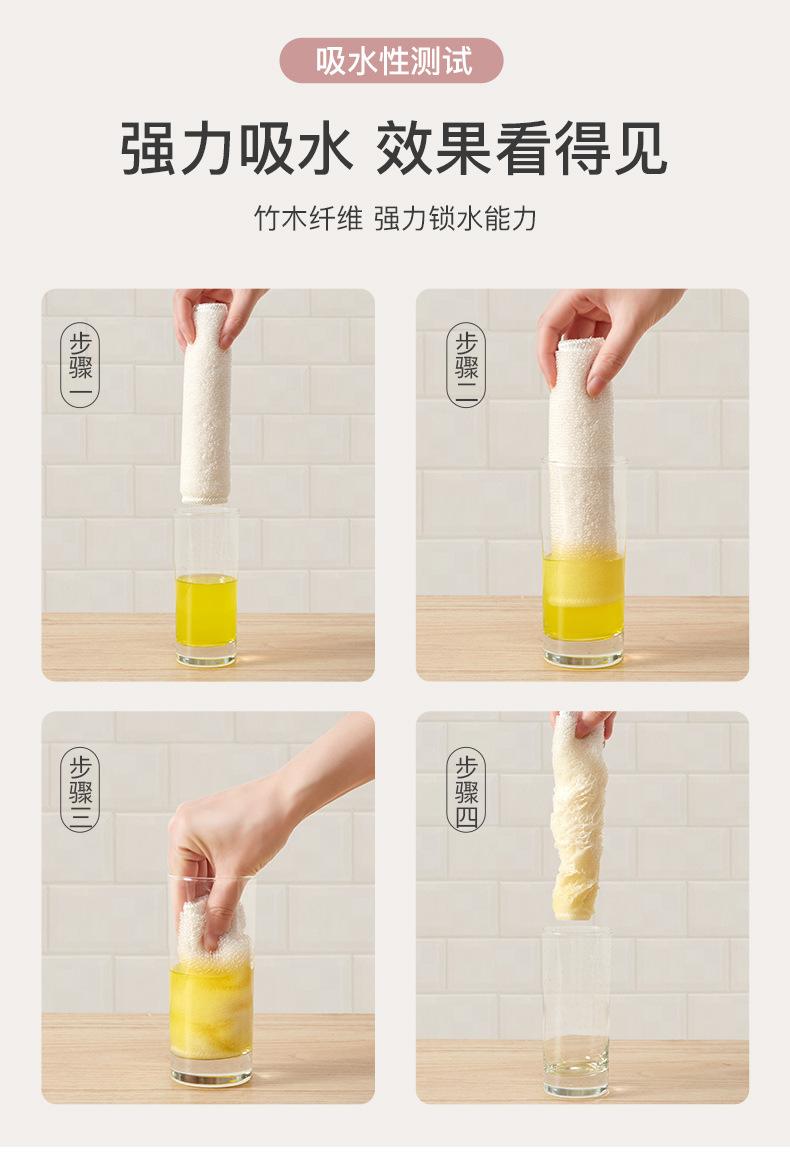 吸水性测试

强力吸水 效果看得见

竹木纤维 强力锁水能力

步骤一

步骤二

步骤三

步骤四