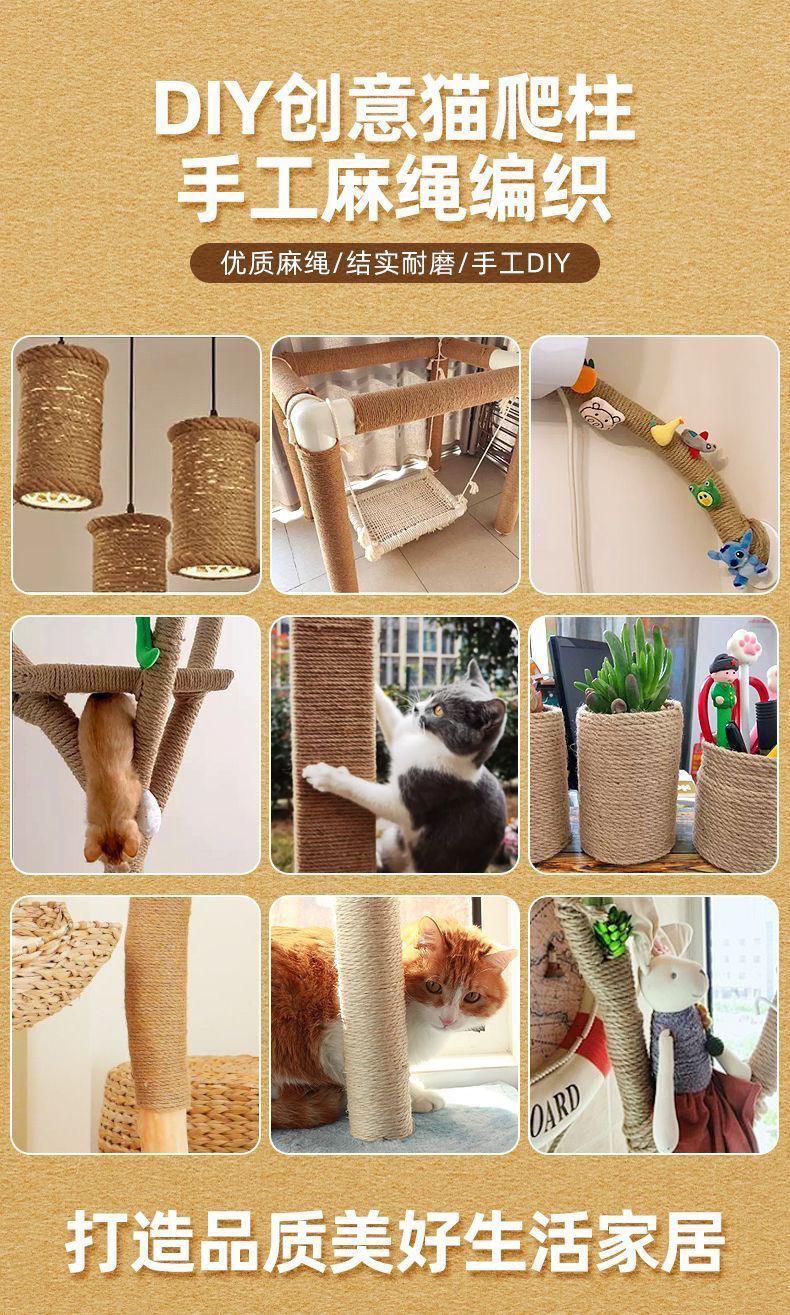 DIY创意猫爬柱
手工麻绳编织

优质麻绳/结实耐磨/手工DIY

OARD

打造品质美好生活家居