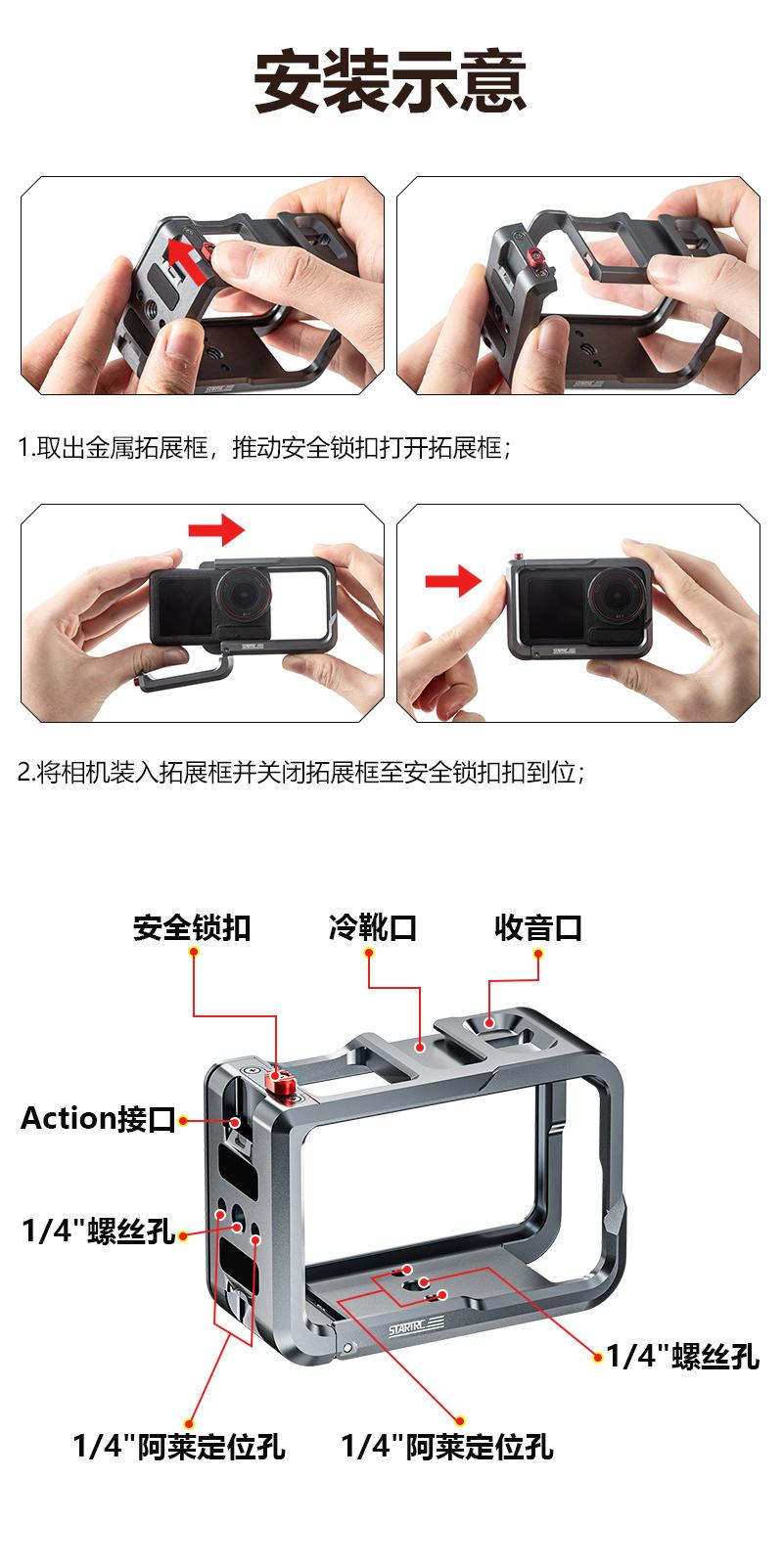 安装示意

1.取出金属拓展框，推动安全锁扣打开拓展框；

2.将相机装入拓展框并关闭拓展框至安全锁扣扣到位；

安全锁扣
冷靴口
收音口
Action接口
1/4"螺丝孔
STARTRC
1/4"螺丝孔
1/4"阿莱定位孔
1/4"阿莱定位孔