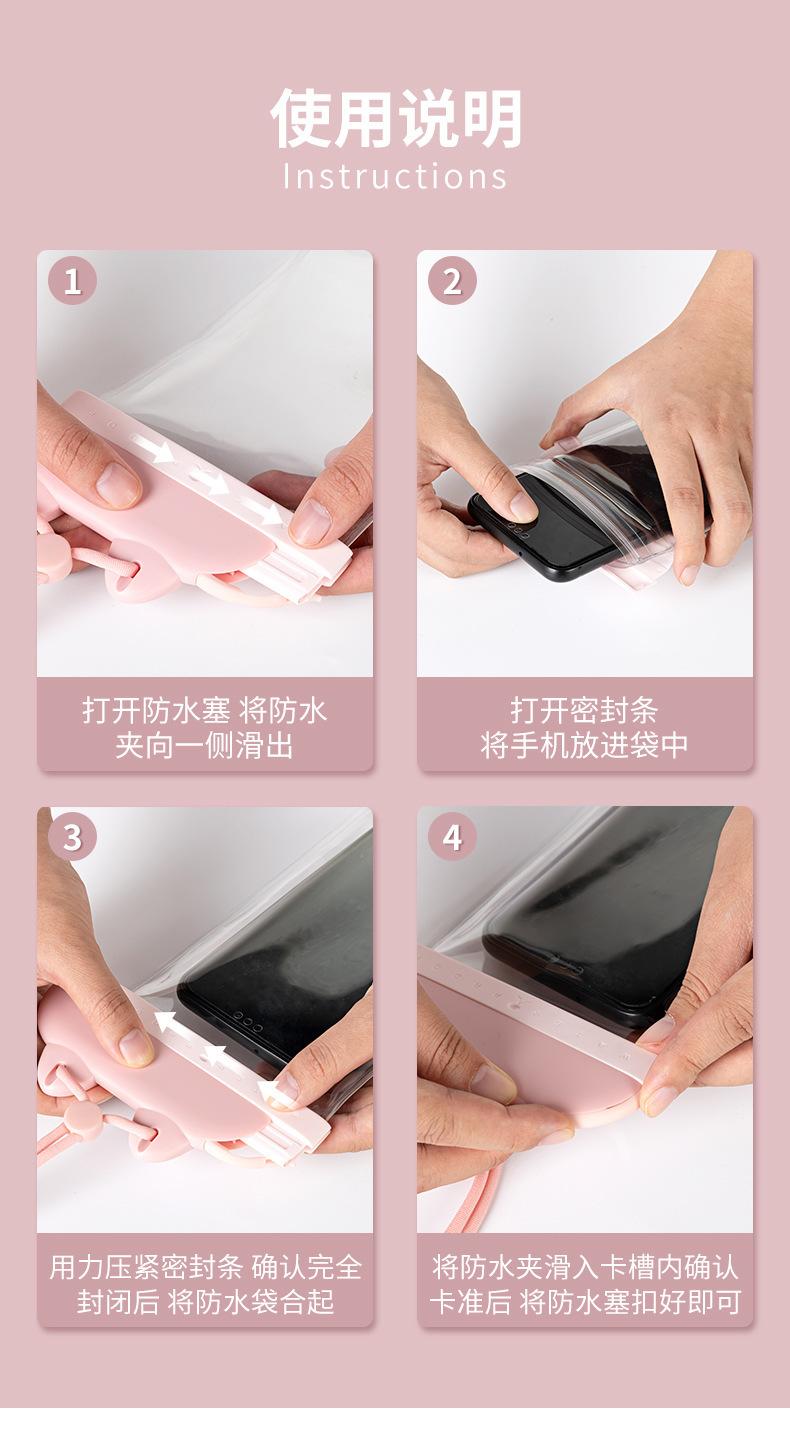 使用说明
Instructions

1
打开防水塞 将防水夹向一侧滑出

2
打开密封条
将手机放进袋中

3
用力压紧密封条 确认完全封闭后 将防水袋合起

4
将防水夹滑入卡槽内确认卡准后 将防水塞扣好即可