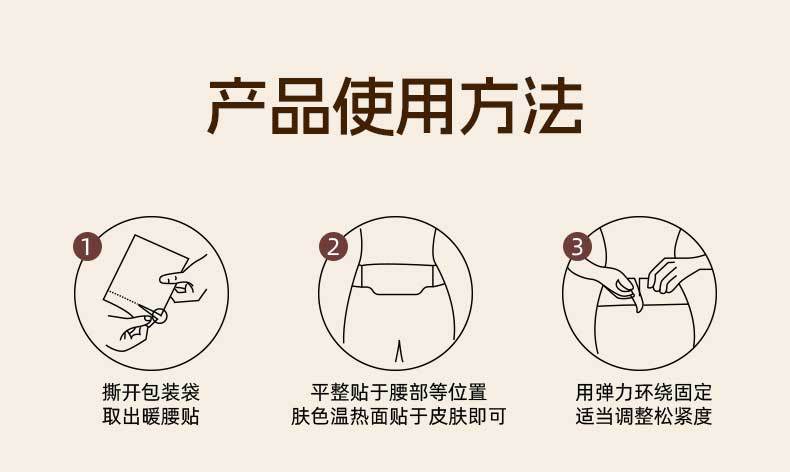 产品使用方法

1
撕开包装袋
取出暖腰贴

2
平整贴于腰部等位置
肤色温热面贴于皮肤即可

3
用弹力环绕固定
适当调整松紧度