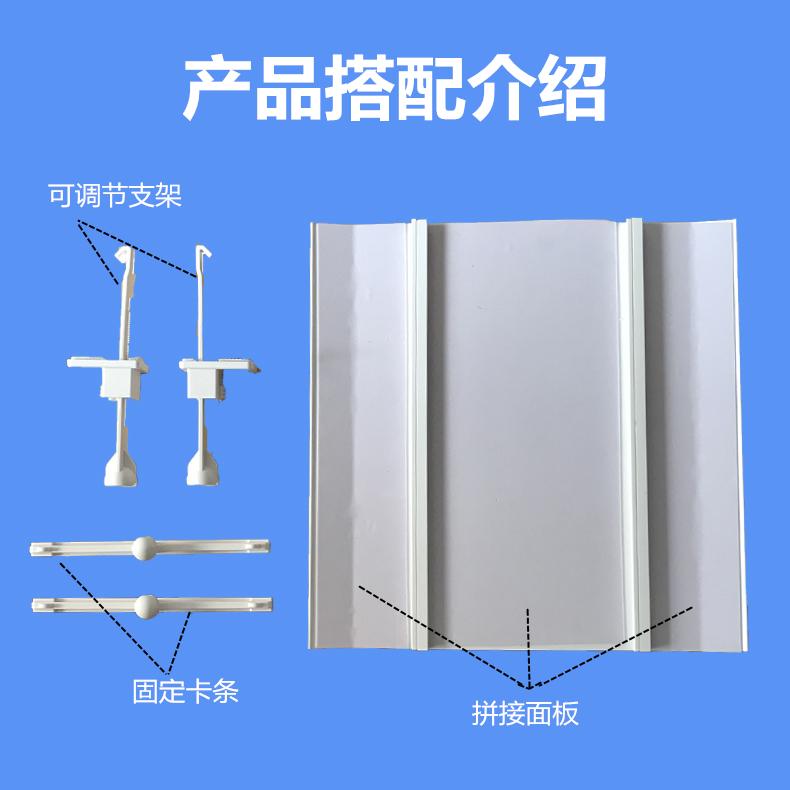 产品搭配介绍

可调节支架

固定卡条

拼接面板