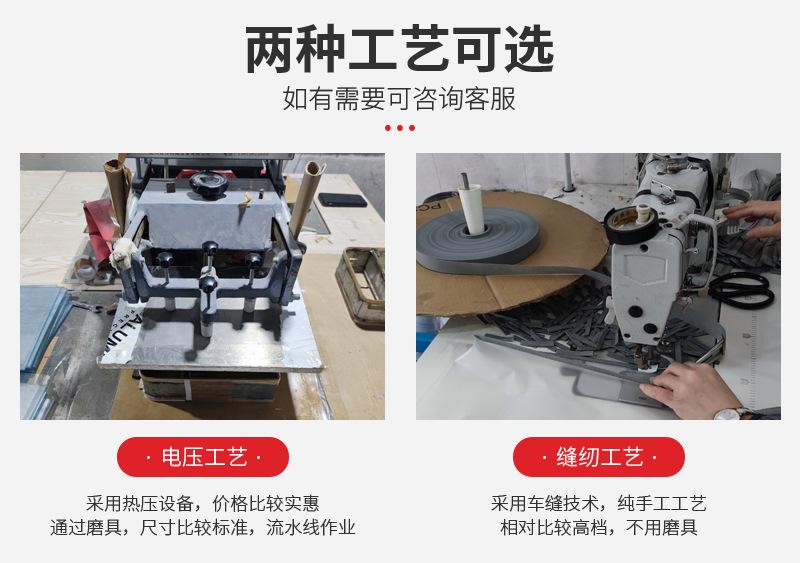 两种工艺可选
如有需要可咨询客服

· 电压工艺 ·
采用热压设备，价格比较实惠
通过磨具，尺寸比较标准，流水线作业

· 缝纫工艺 ·
采用车缝技术，纯手工工艺
相对比较高档，不用磨具