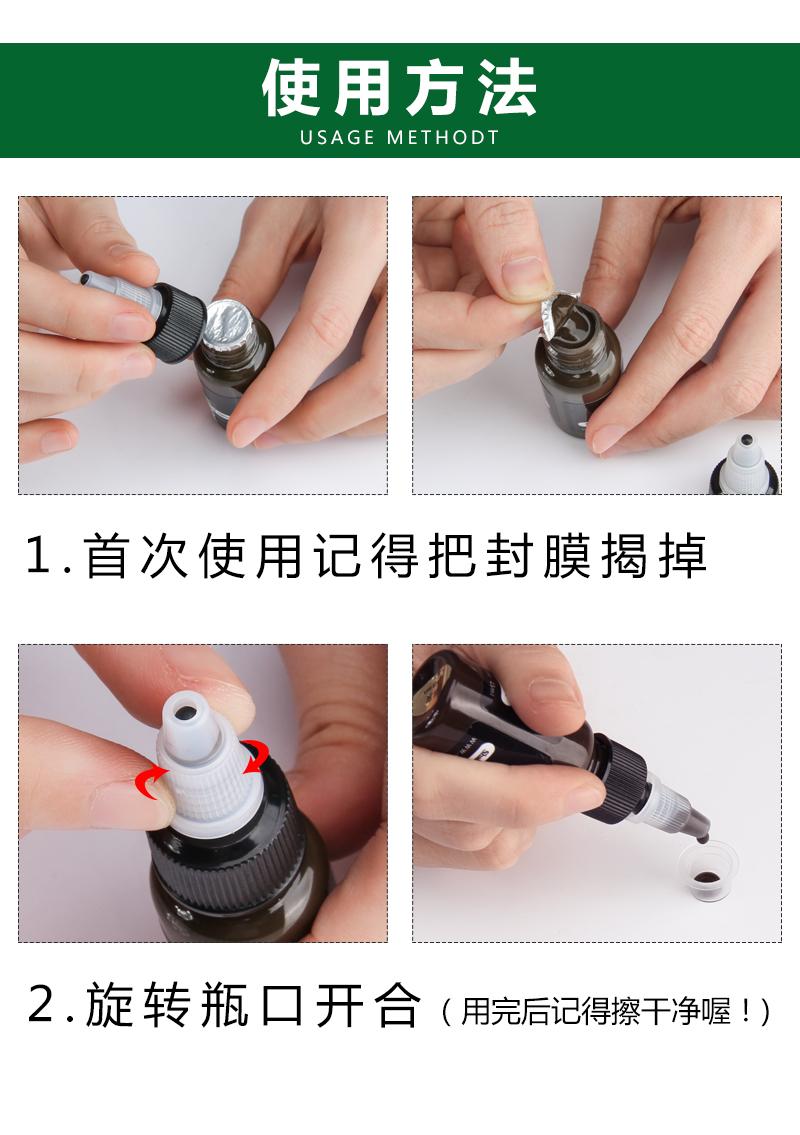 使用方法
USAGE METHODT

1.首次使用记得把封膜揭掉

2.旋转瓶口开合（用完后记得擦干净喔！）