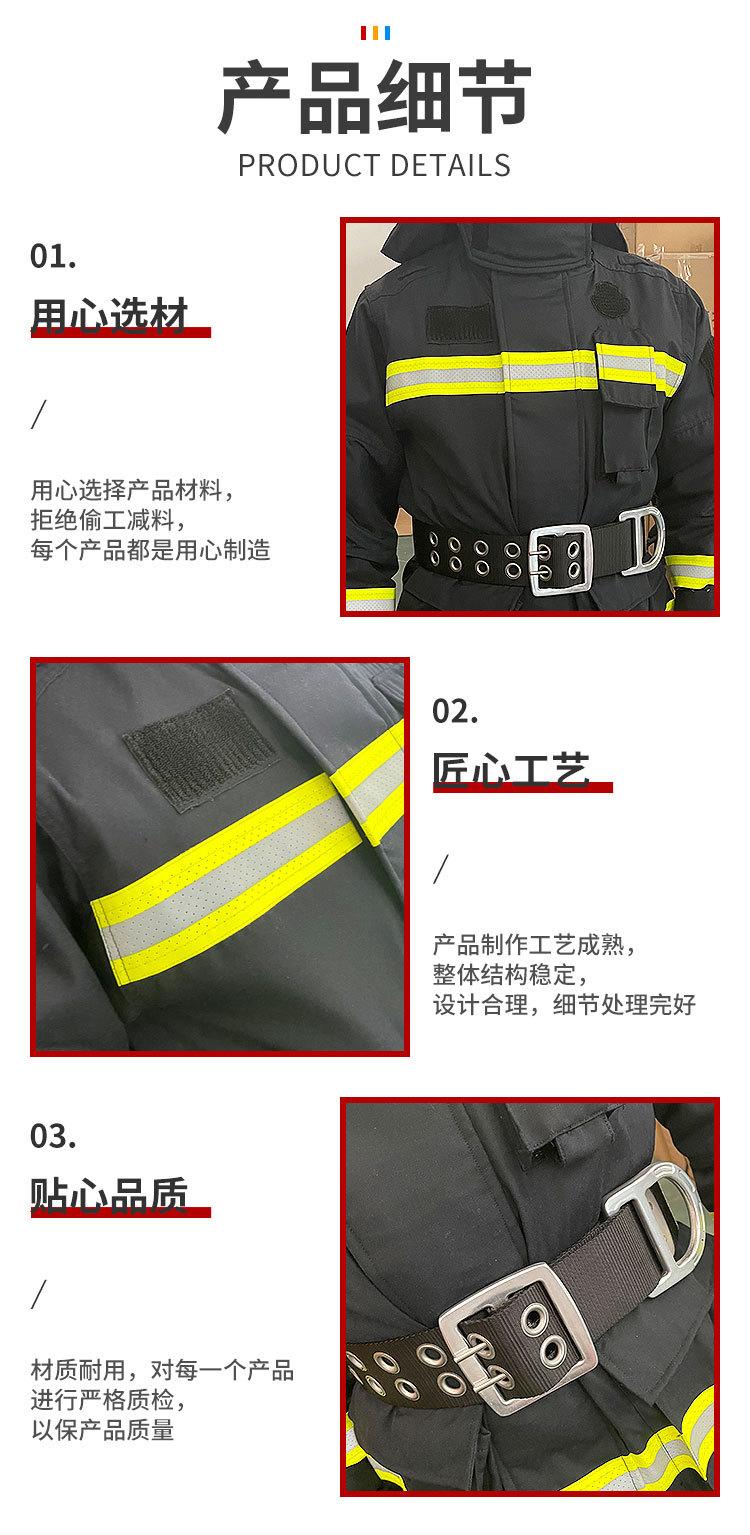 产品细节
PRODUCT DETAILS

01.
用心选材

/

用心选择产品材料，
拒绝偷工减料，
每个产品都是用心制造

02.
匠心工艺

/

产品制作工艺成熟，
整体结构稳定，
设计合理，细节处理完好

03.
贴心品质

/

材质耐用，对每一个产品
进行严格质检，
以保产品质量