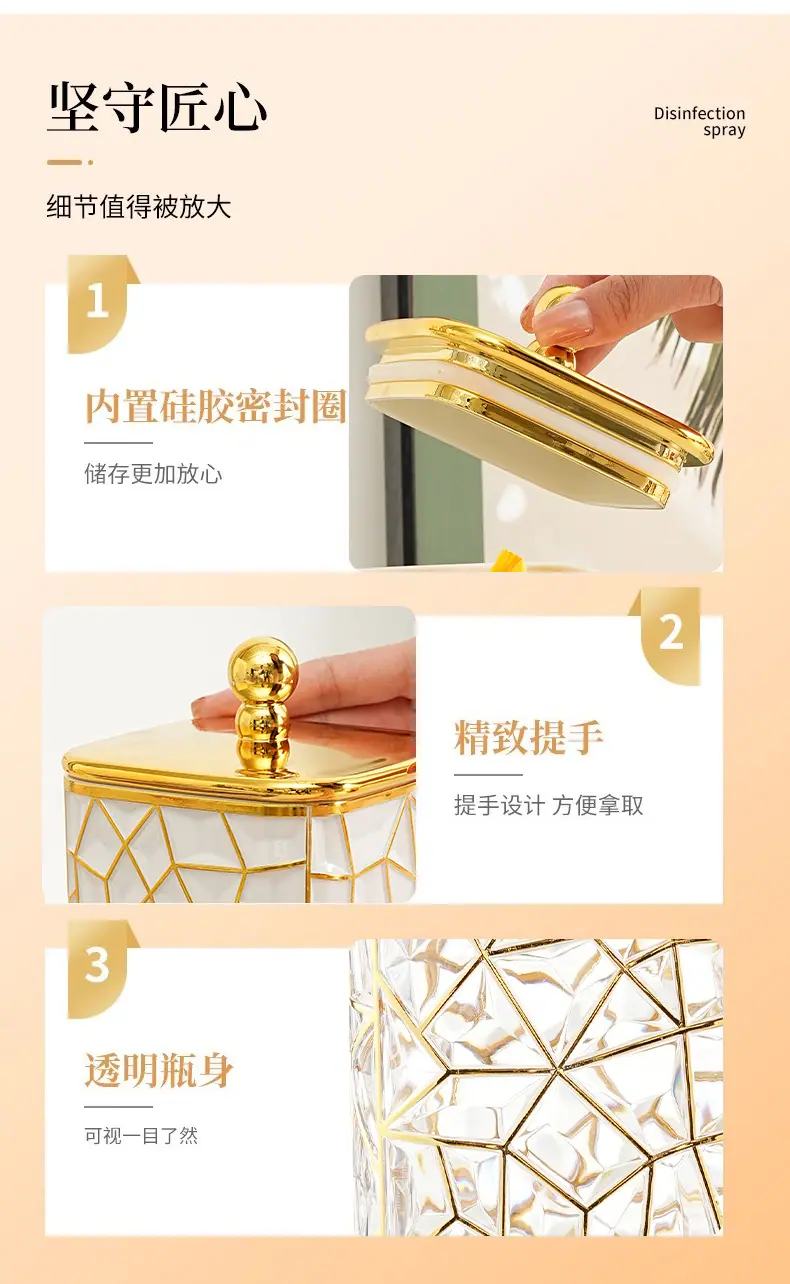 坚守匠心

Disinfection spray

细节值得被放大

1

内置硅胶密封圈

储存更加放心

2

精致提手

提手设计 方便拿取

3

透明瓶身

可视一目了然