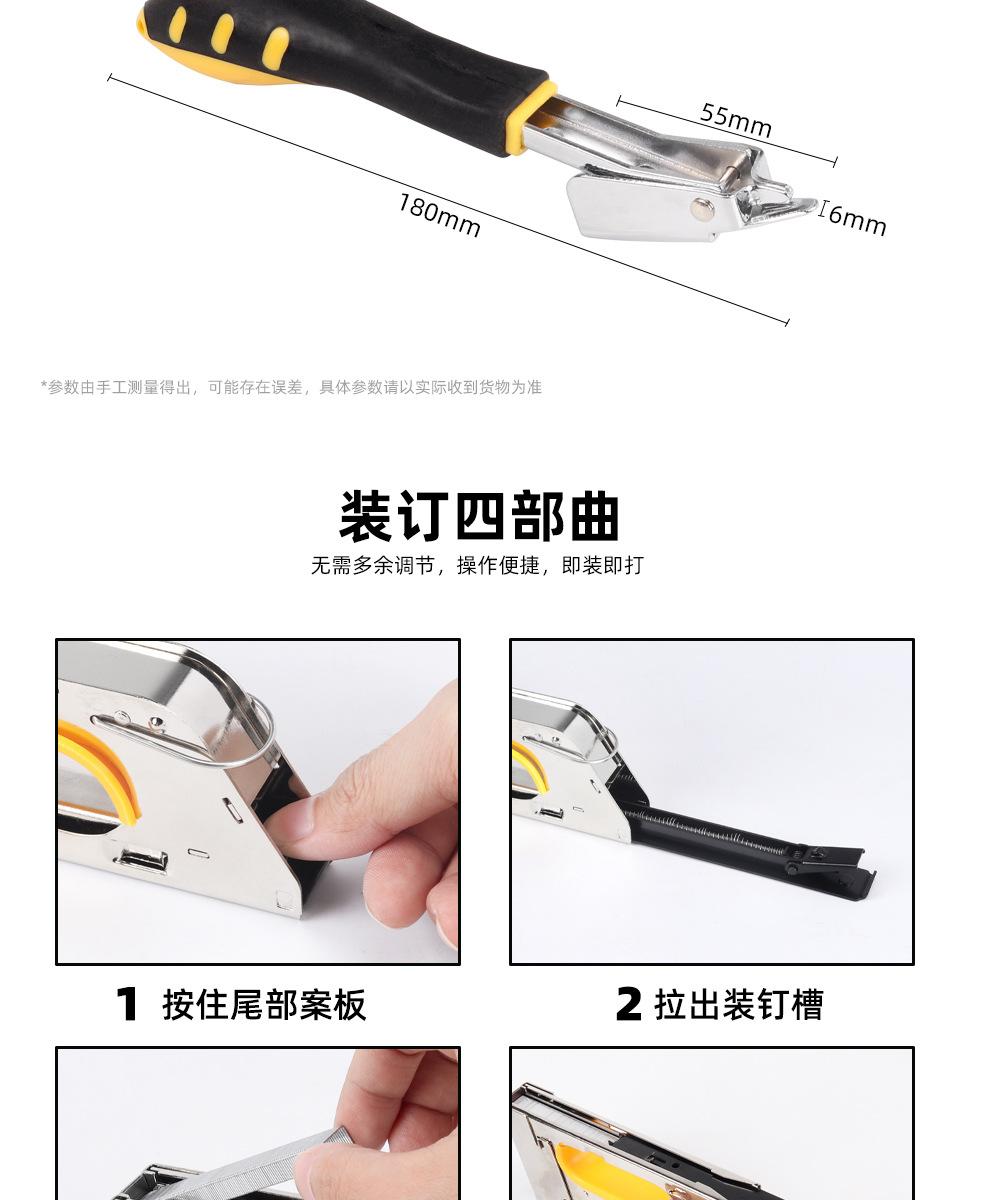 55mm

180mm

6mm

*参数由手工测量得出，可能存在误差，具体参数请以实际收到货物为准

装订四部曲

无需多余调节，操作便捷，即装即打

1 按住尾部案板

2 拉出装钉槽