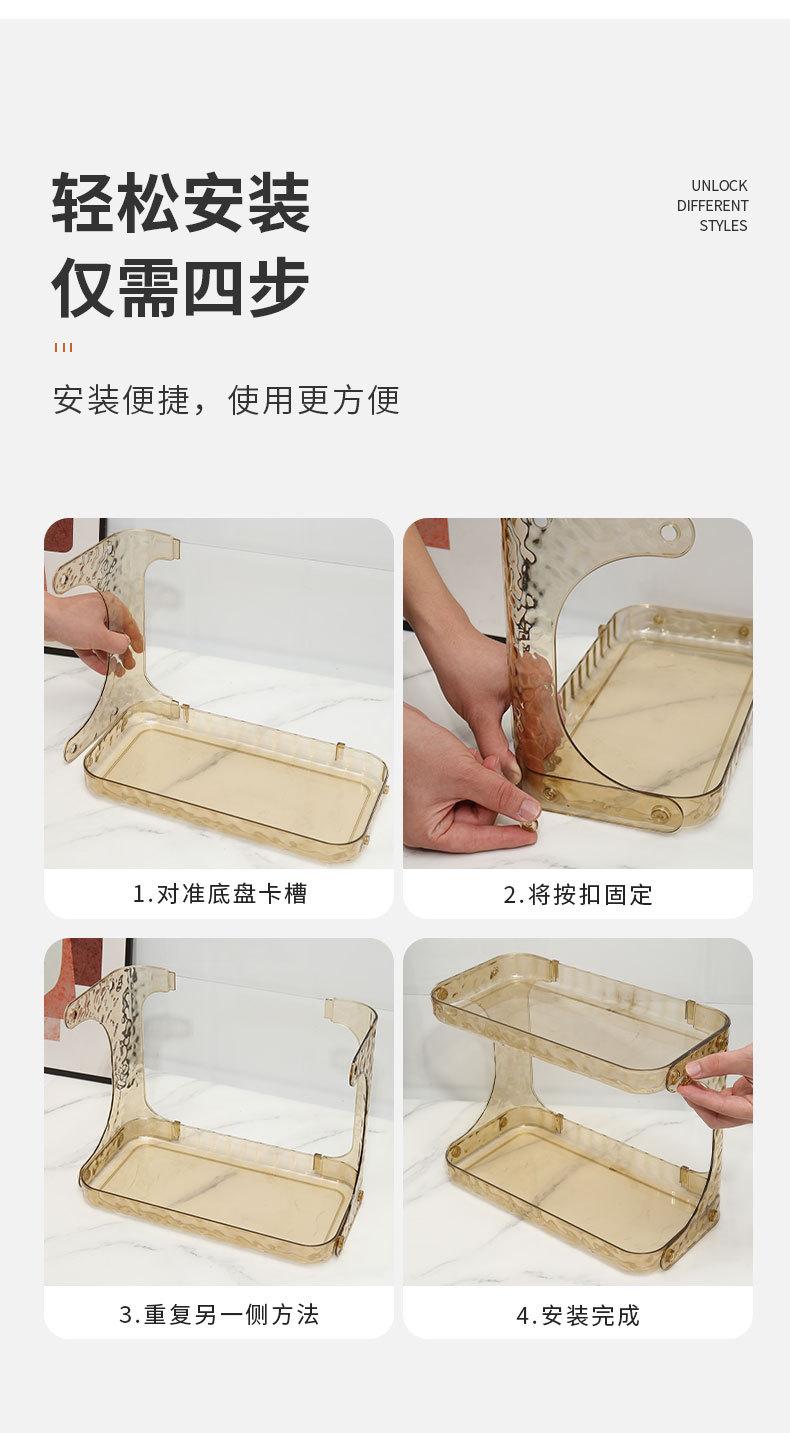 轻松安装
仅需四步

UNLOCK
DIFFERENT
STYLES

安装便捷，使用更方便

1.对准底盘卡槽

2.将按扣固定

3.重复另一侧方法

4.安装完成