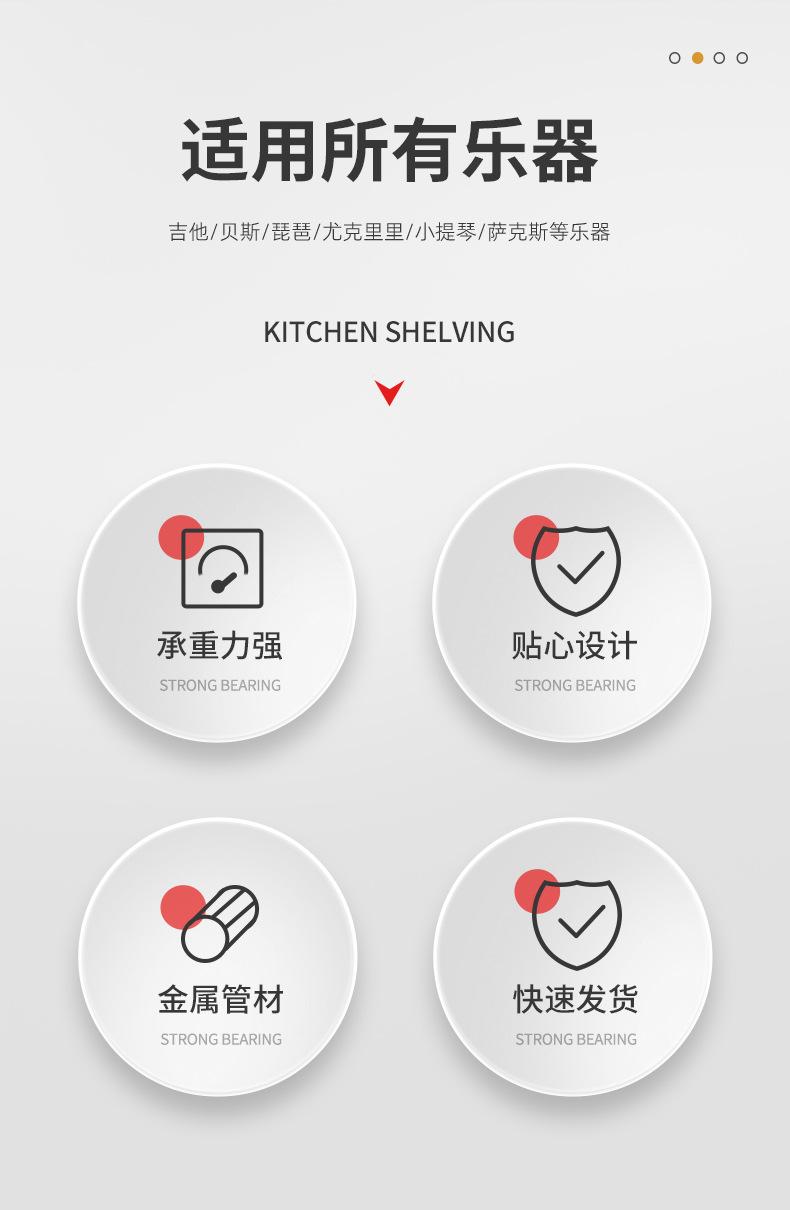 适用所有乐器

吉他/贝斯/琵琶/尤克里里/小提琴/萨克斯等乐器

KITCHEN SHELVING

承重力强
STRONG BEARING

贴心设计
STRONG BEARING

金属管材
STRONG BEARING

快速发货
STRONG BEARING