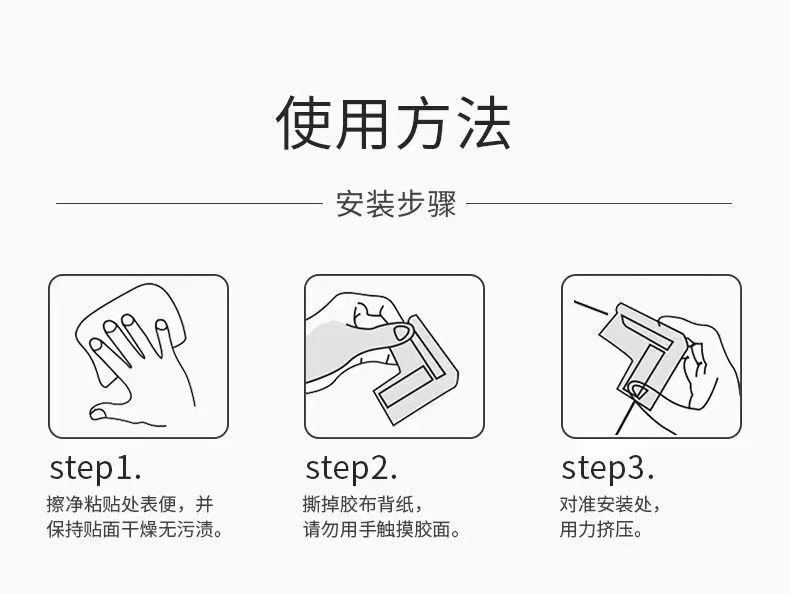 使用方法

安装步骤

step1.
擦净粘贴处表便，并保持贴面干燥无污渍。

step2.
撕掉胶布背纸，请勿用手触摸胶面。

step3.
对准安装处，用力挤压。