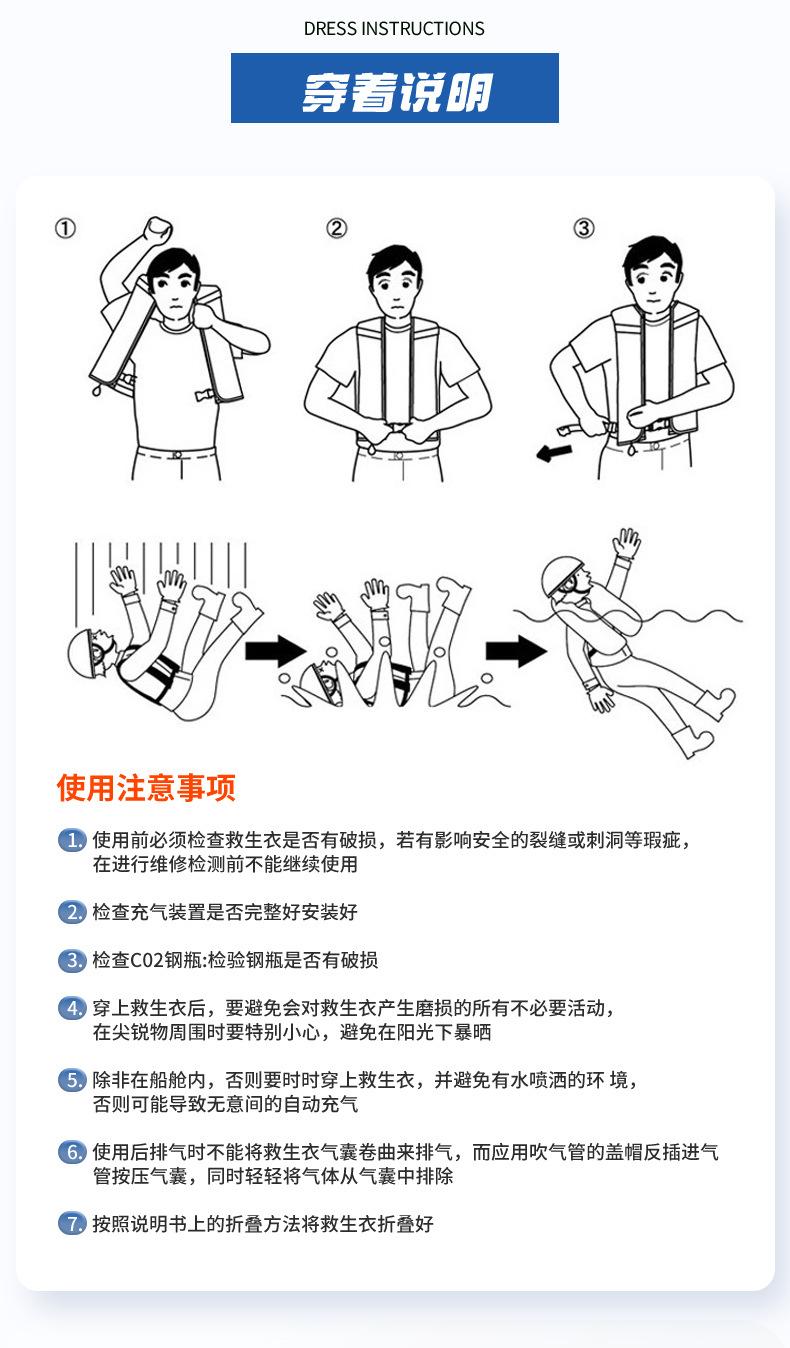 DRESS INSTRUCTIONS

穿着说明

①

②

③

使用注意事项

1. 使用前必须检查救生衣是否有破损，若有影响安全的裂缝或刺洞等瑕疵，在进行维修检测前不能继续使用

2. 检查充气装置是否完整好安装好

3. 检查C02钢瓶:检验钢瓶是否有破损

4. 穿上救生衣后，要避免会对救生衣产生磨损的所有不必要活动，在尖锐物周围时要特别小心，避免在阳光下暴晒

5. 除非在船舱内，否则要时时穿上救生衣，并避免有水喷洒的环 境，否则可能导致无意间的自动充气

6. 使用后排气时不能将救生衣气囊卷曲来排气，而应用吹气管的盖帽反插进气管按压气囊，同时轻轻将气体从气囊中排除

7. 按照说明书上的折叠方法将救生衣折叠好