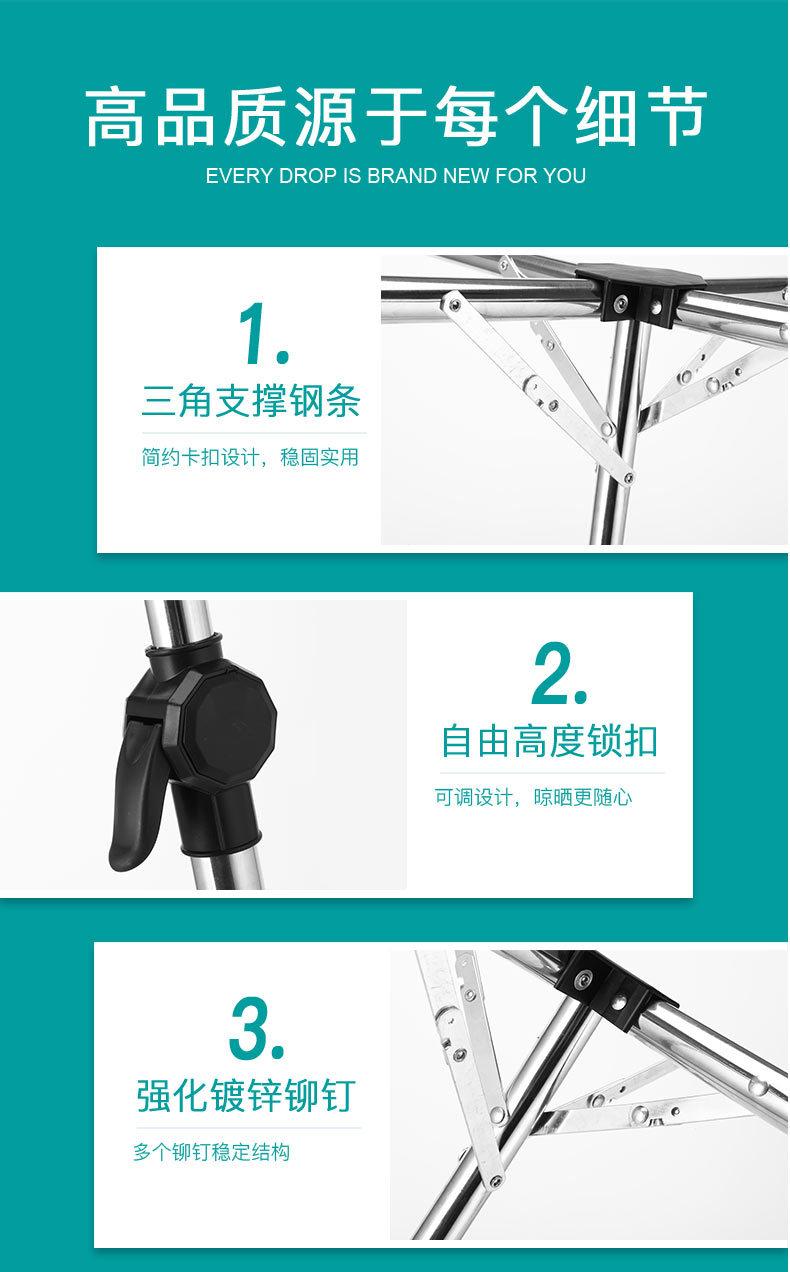 高品质源于每个细节
EVERY DROP IS BRAND NEW FOR YOU

1.
三角支撑钢条
简约卡扣设计，稳固实用

2.
自由高度锁扣
可调设计，晾晒更随心

3.
强化镀锌铆钉
多个铆钉稳定结构