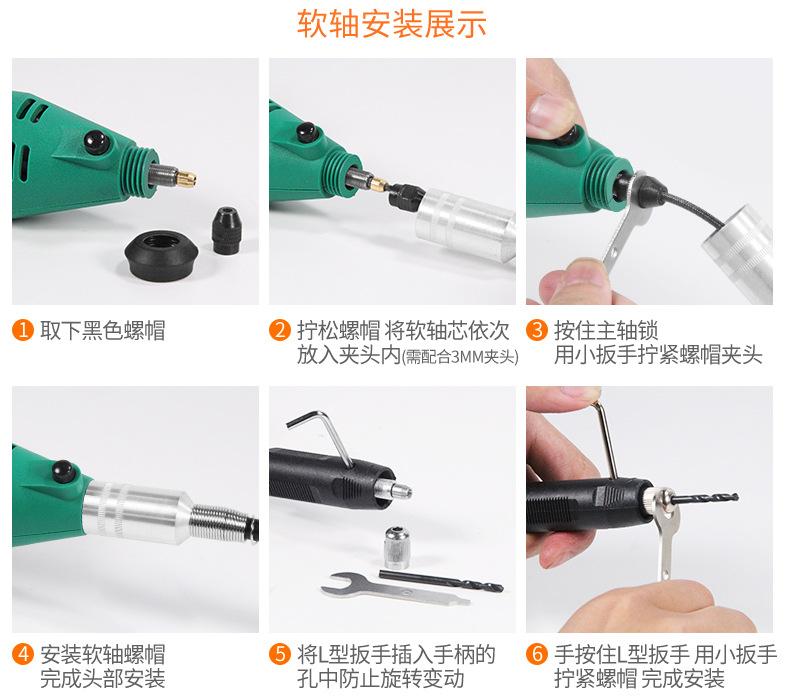 软轴安装展示

1 取下黑色螺帽

2 拧松螺帽 将软轴芯依次放入夹头内(需配合3MM夹头)

3 按住主轴锁 用小扳手拧紧螺帽夹头

4 安装软轴螺帽 完成头部安装

5 将L型扳手插入手柄的孔中防止旋转变动

6 手按住L型扳手 用小扳手拧紧螺帽 完成安装