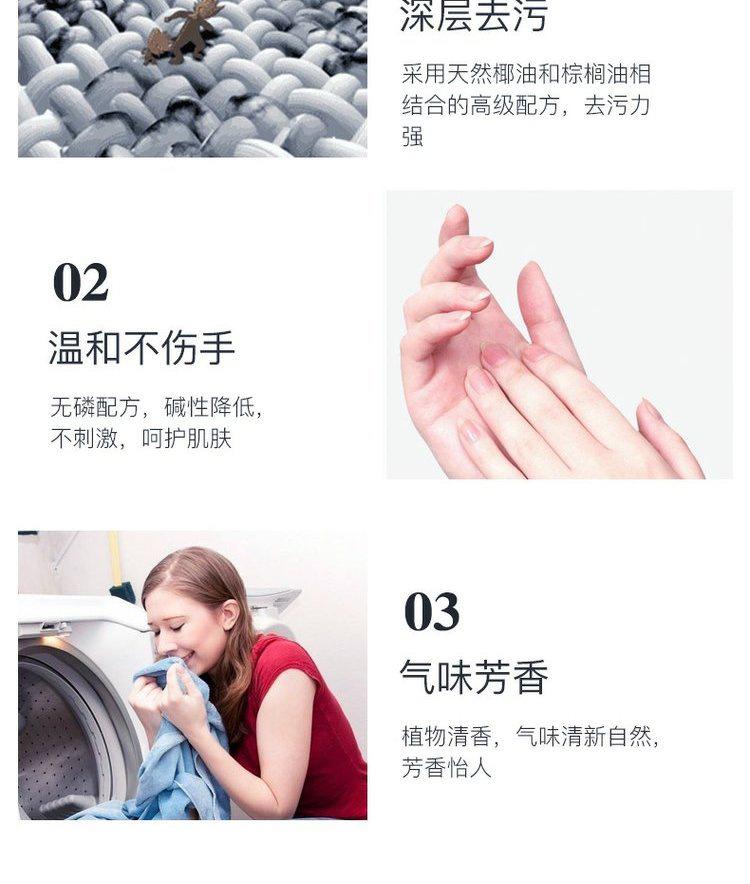 深层去污

采用天然椰油和棕榈油相结合的高级配方，去污力强

02

温和不伤手

无磷配方，碱性降低，不刺激，呵护肌肤

03

气味芳香

植物清香，气味清新自然，芳香怡人