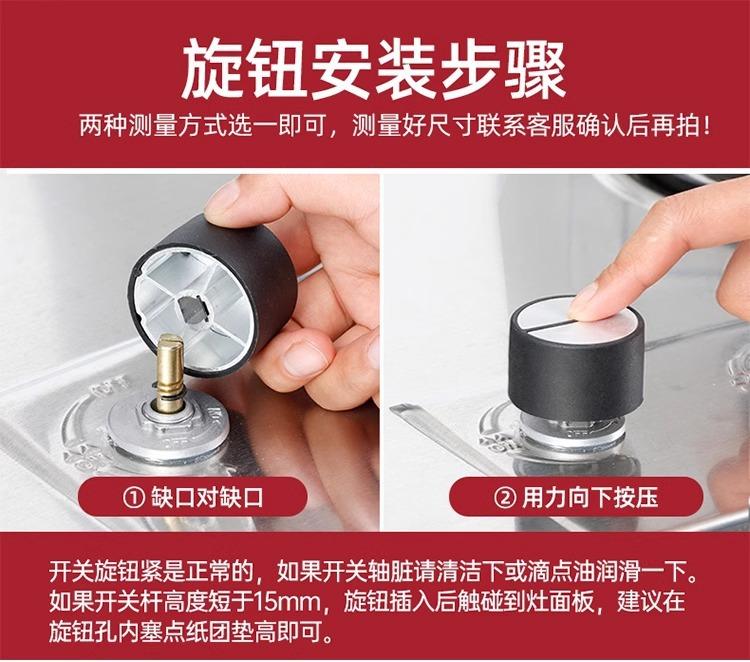 旋钮安装步骤

两种测量方式选一即可，测量好尺寸联系客服确认后再拍！

① 缺口对缺口

② 用力向下按压

开关旋钮紧是正常的，如果开关轴脏请清洁下或滴点油润滑一下。如果开关杆高度短于15mm，旋钮插入后触碰到灶面板，建议在旋钮孔内塞点纸团垫高即可。