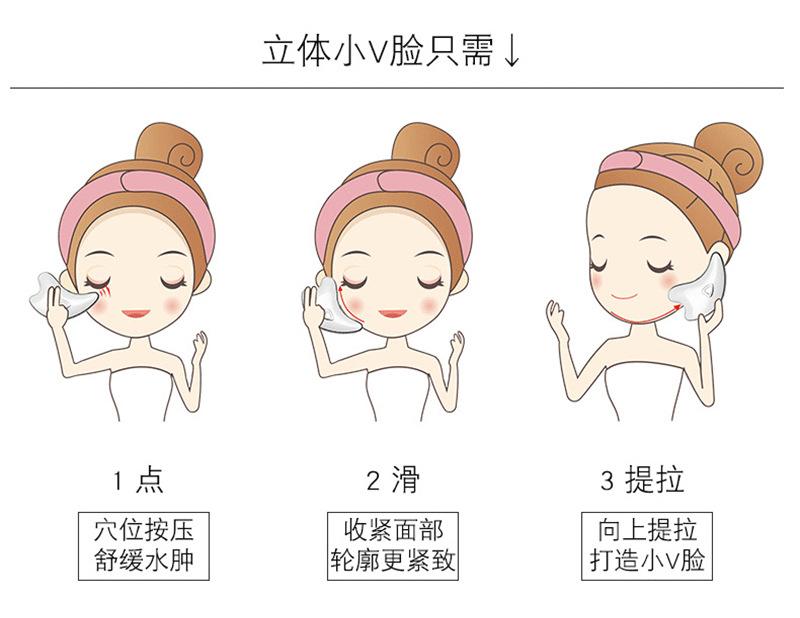 立体小V脸只需↓

1 点

穴位按压
舒缓水肿

2 滑

收紧面部
轮廓更紧致

3 提拉

向上提拉
打造小V脸