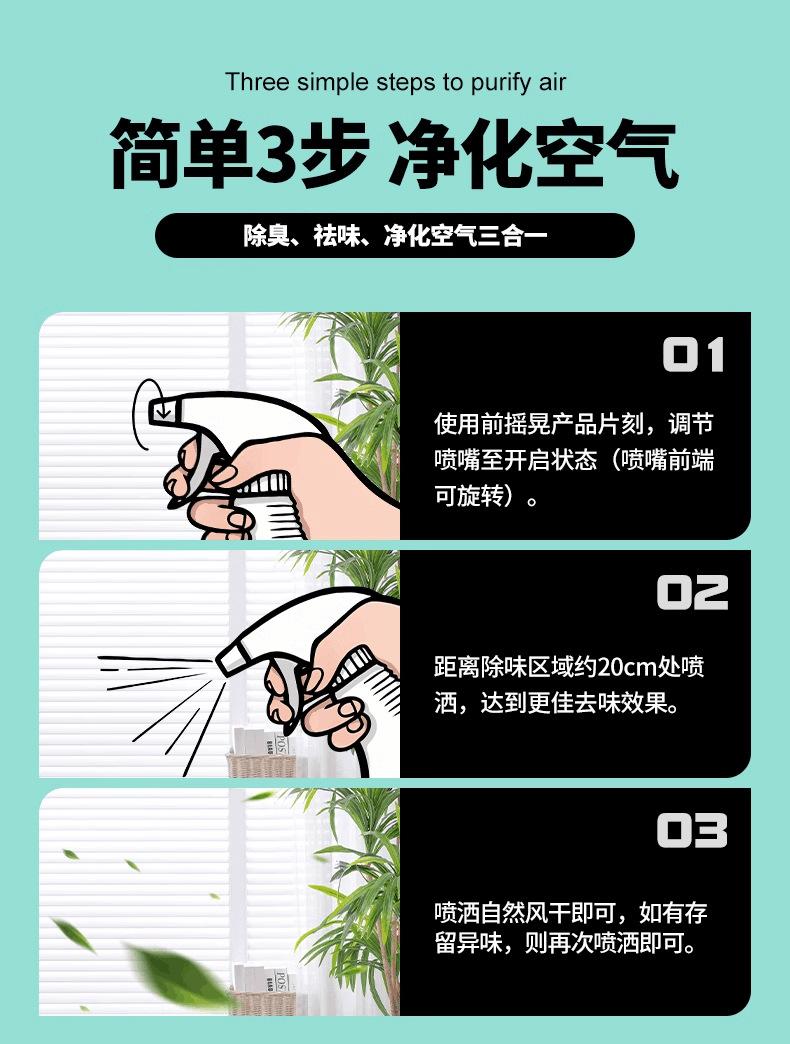 Three simple steps to purify air

简单3步 净化空气

除臭、祛味、净化空气三合一

01

使用前摇晃产品片刻，调节喷嘴至开启状态（喷嘴前端可旋转）。

02

距离除味区域约20cm处喷洒，达到更佳去味效果。

03

喷洒自然风干即可，如有存留异味，则再次喷洒即可。