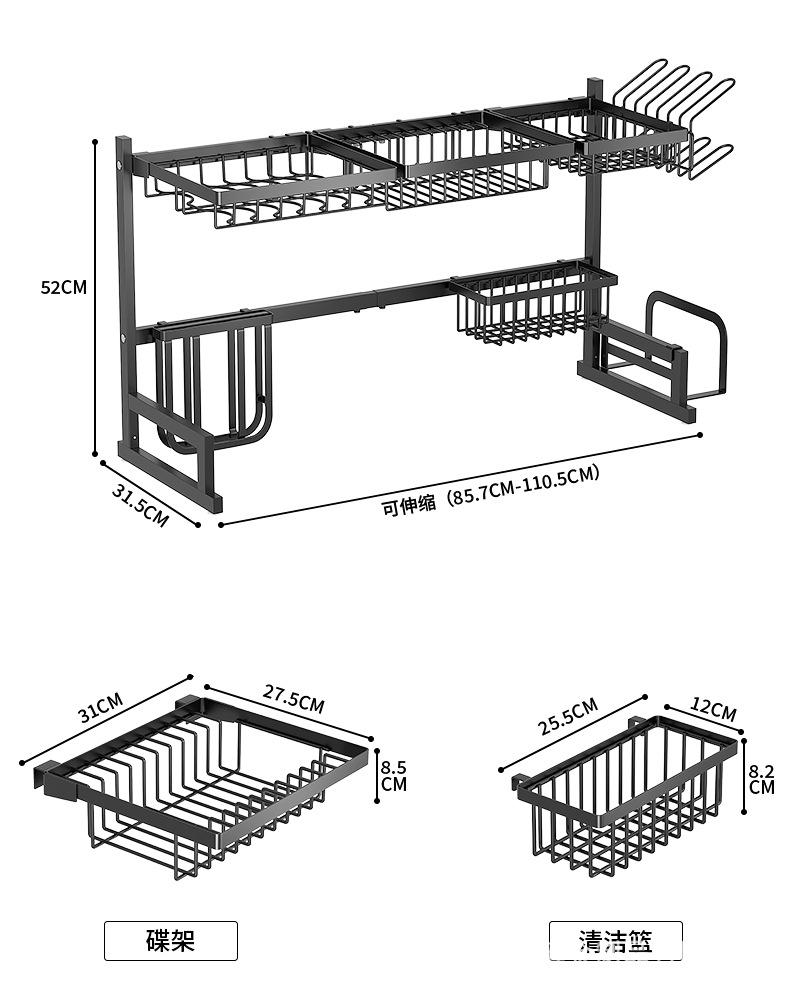 52CM

31.5CM

可伸缩（85.7CM-110.5CM）

31CM

27.5CM

8.5 CM

25.5CM

12CM

8.2 CM

碟架

清洁篮