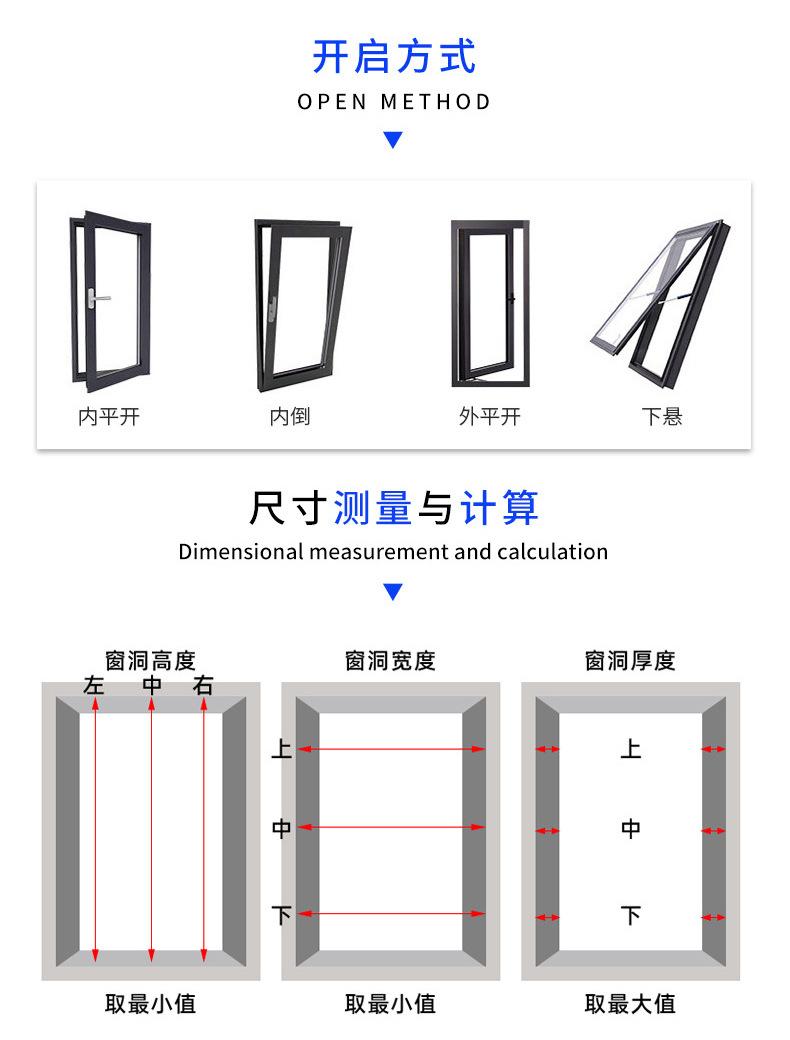 开启方式
OPEN METHOD

内平开
内倒
外平开
下悬

尺寸测量与计算
Dimensional measurement and calculation

窗洞高度
左 中 右
取最小值

窗洞宽度
上
中
下
取最小值

窗洞厚度
上
中
下
取最大值