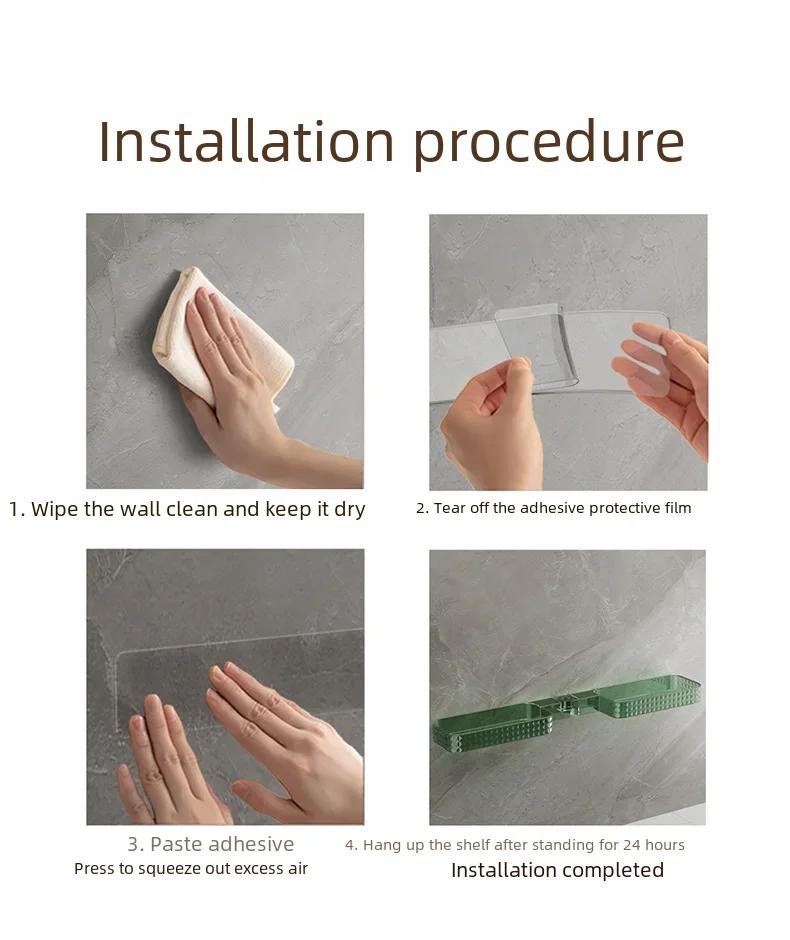 Installation procedure

1. Wipe the wall clean and keep it dry

2. Tear off the adhesive protective film

3. Paste adhesive
Press to squeeze out excess air

4. Hang up the shelf after standing for 24 hours
Installation completed