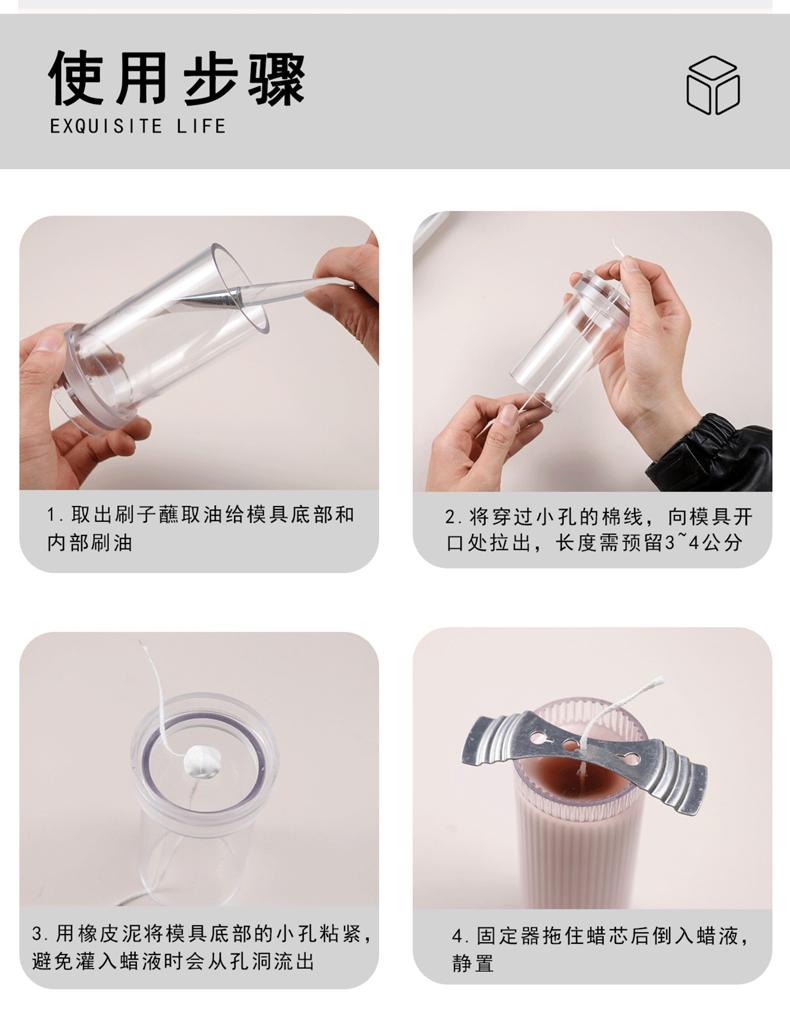 使用步骤
EXQUISITE LIFE

1. 取出刷子蘸取油给模具底部和内部刷油

2. 将穿过小孔的棉线，向模具开口处拉出，长度需预留3~4公分

3. 用橡皮泥将模具底部的小孔粘紧，避免灌入蜡液时会从孔洞流出

4. 固定器拖住蜡芯后倒入蜡液，静置