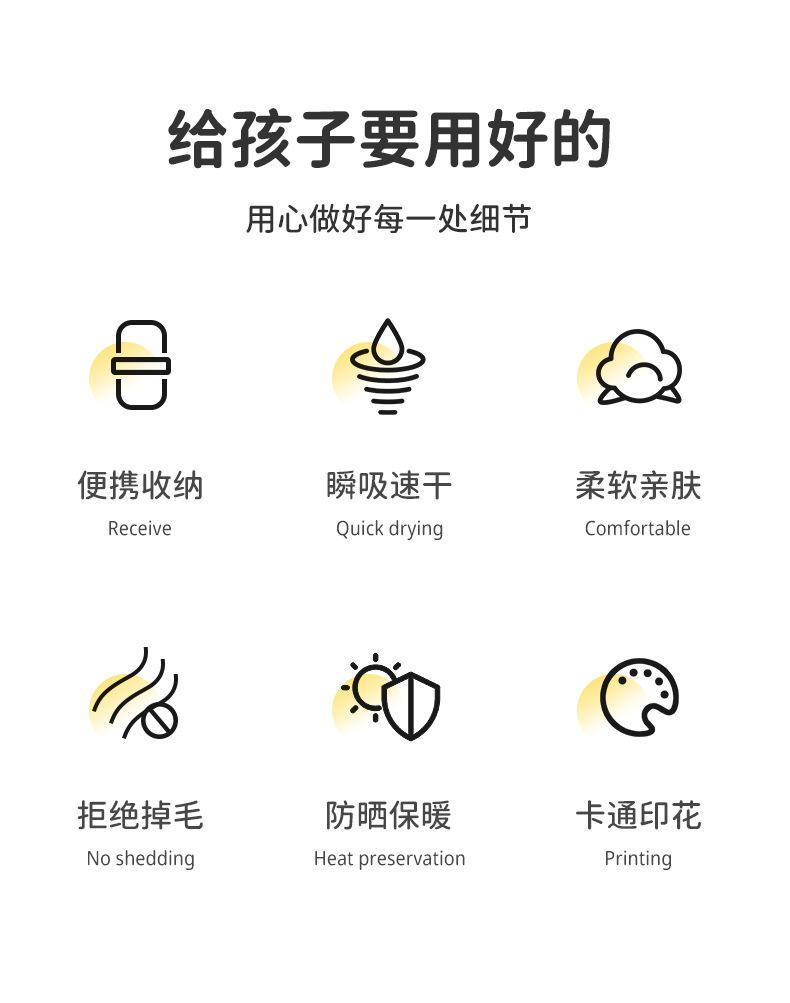 给孩子要用好的

用心做好每一处细节

便携收纳
Receive

瞬吸速干
Quick drying

柔软亲肤
Comfortable

拒绝掉毛
No shedding

防晒保暖
Heat preservation

卡通印花
Printing