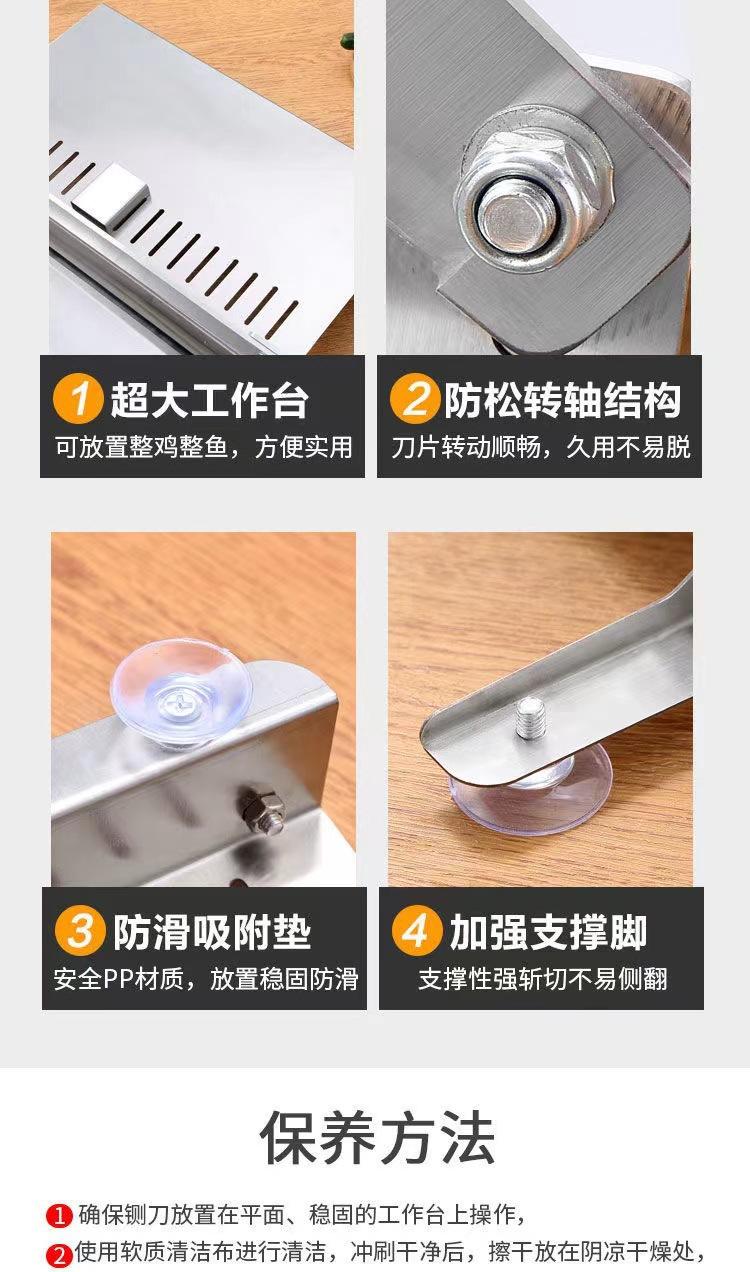 1 超大工作台
可放置整鸡整鱼，方便实用

2 防松转轴结构
刀片转动顺畅，久用不易脱

3 防滑吸附垫
安全PP材质，放置稳固防滑

4 加强支撑脚
支撑性强斩切不易侧翻

保养方法

1 确保铡刀放置在平面、稳固的工作台上操作，
2 使用软质清洁布进行清洁，冲刷干净后，擦干放在阴凉干燥处，