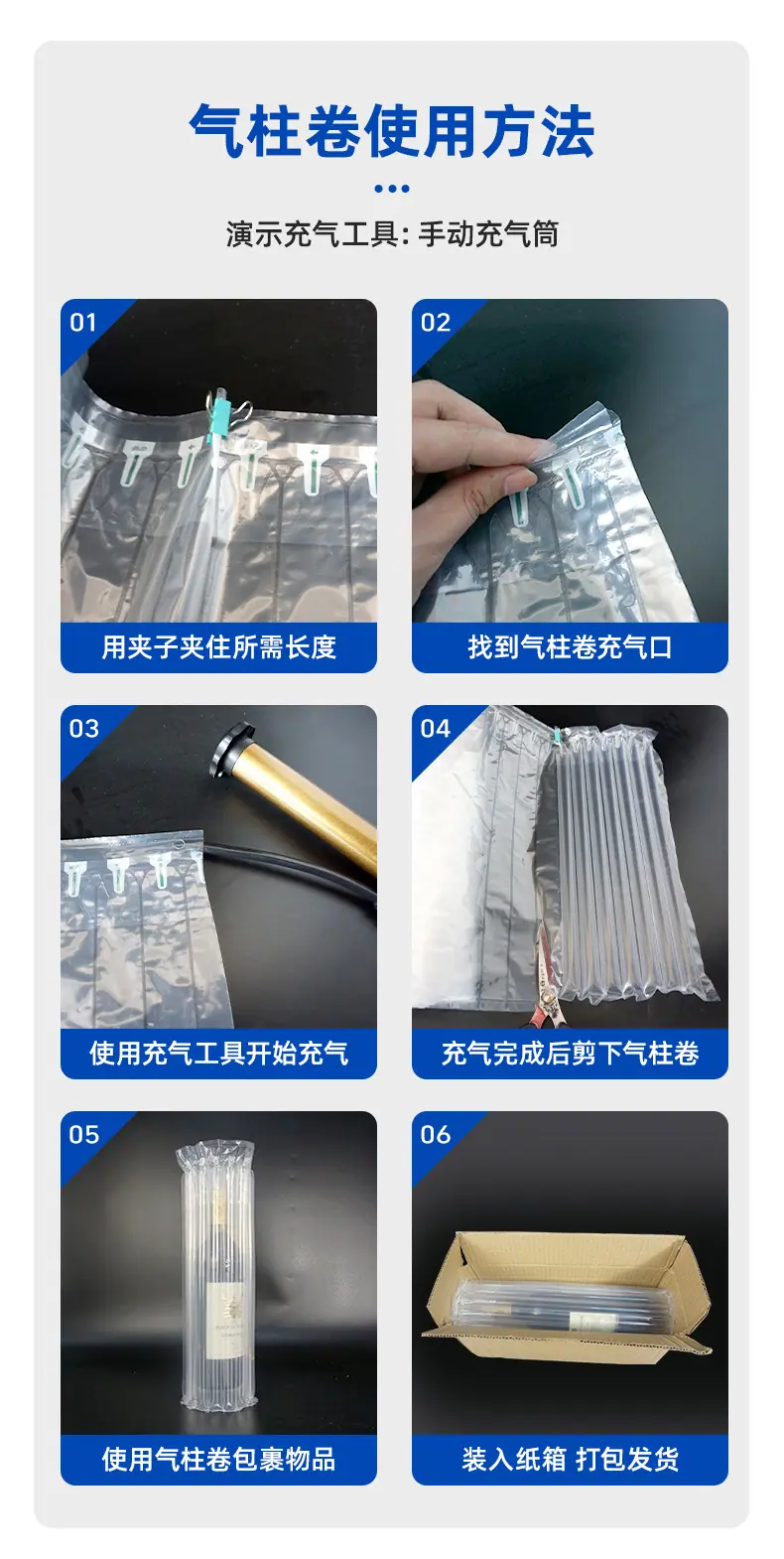 气柱卷使用方法

演示充气工具: 手动充气筒

01
用夹子夹住所需长度

02
找到气柱卷充气口

03
使用充气工具开始充气

04
充气完成后剪下气柱卷

05
使用气柱卷包裹物品

06
装入纸箱 打包发货