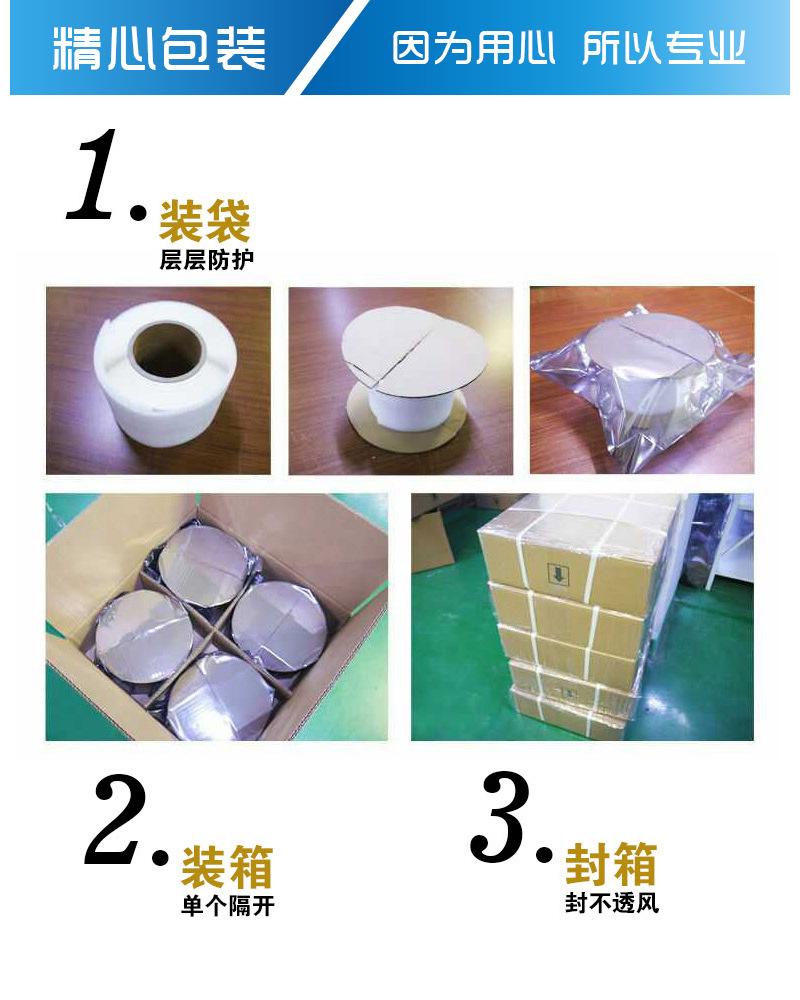 精心包装
因为用心 所以专业

1. 装袋
层层防护

2. 装箱
单个隔开

3. 封箱
封不透风