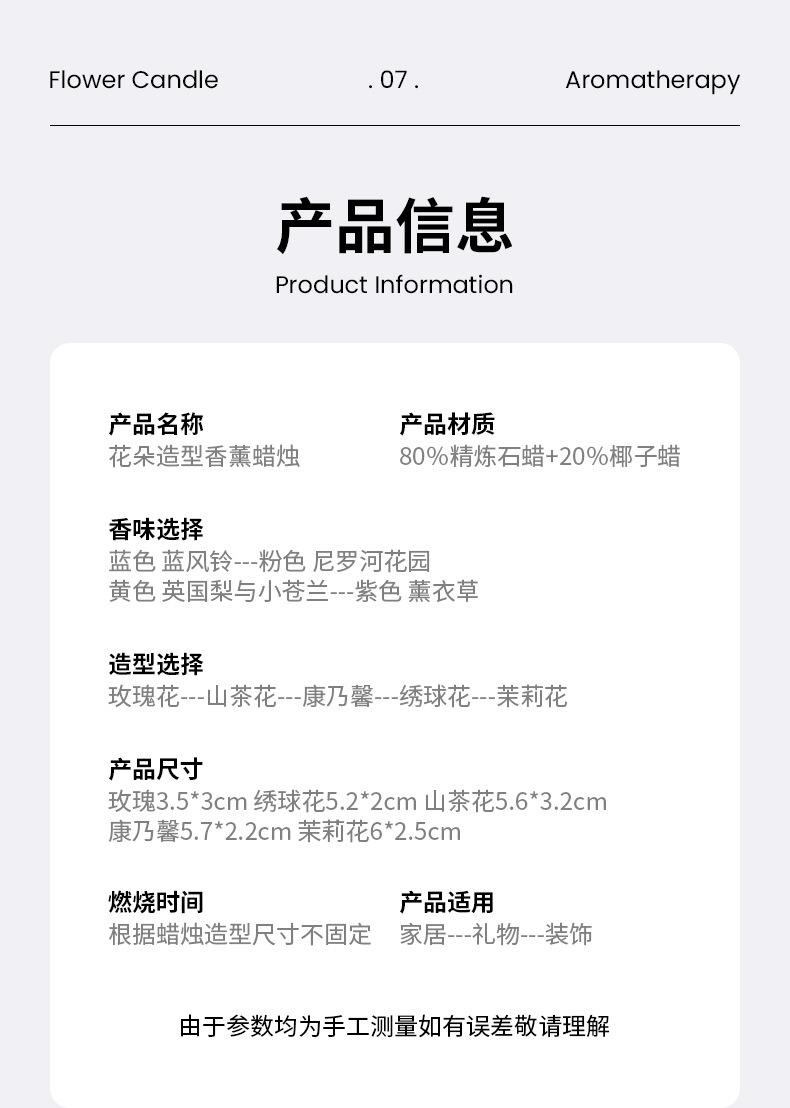 Flower Candle . 07 . Aromatherapy

产品信息
Product Information

产品名称
花朵造型香薰蜡烛

产品材质
80%精炼石蜡+20%椰子蜡

香味选择
蓝色 蓝风铃---粉色 尼罗河花园
黄色 英国梨与小苍兰---紫色 薰衣草

造型选择
玫瑰花---山茶花---康乃馨---绣球花---茉莉花

产品尺寸
玫瑰3.5*3cm 绣球花5.2*2cm 山茶花5.6*3.2cm
康乃馨5.7*2.2cm 茉莉花6*2.5cm

燃烧时间
根据蜡烛造型尺寸不固定

产品适用
家居---礼物---装饰

由于参数均为手工测量如有误差敬请理解