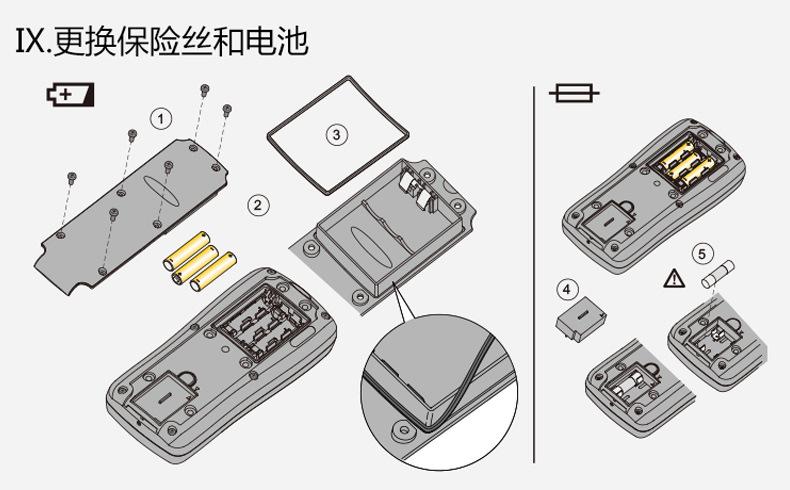 IX.更换保险丝和电池

1
2
3
4
5