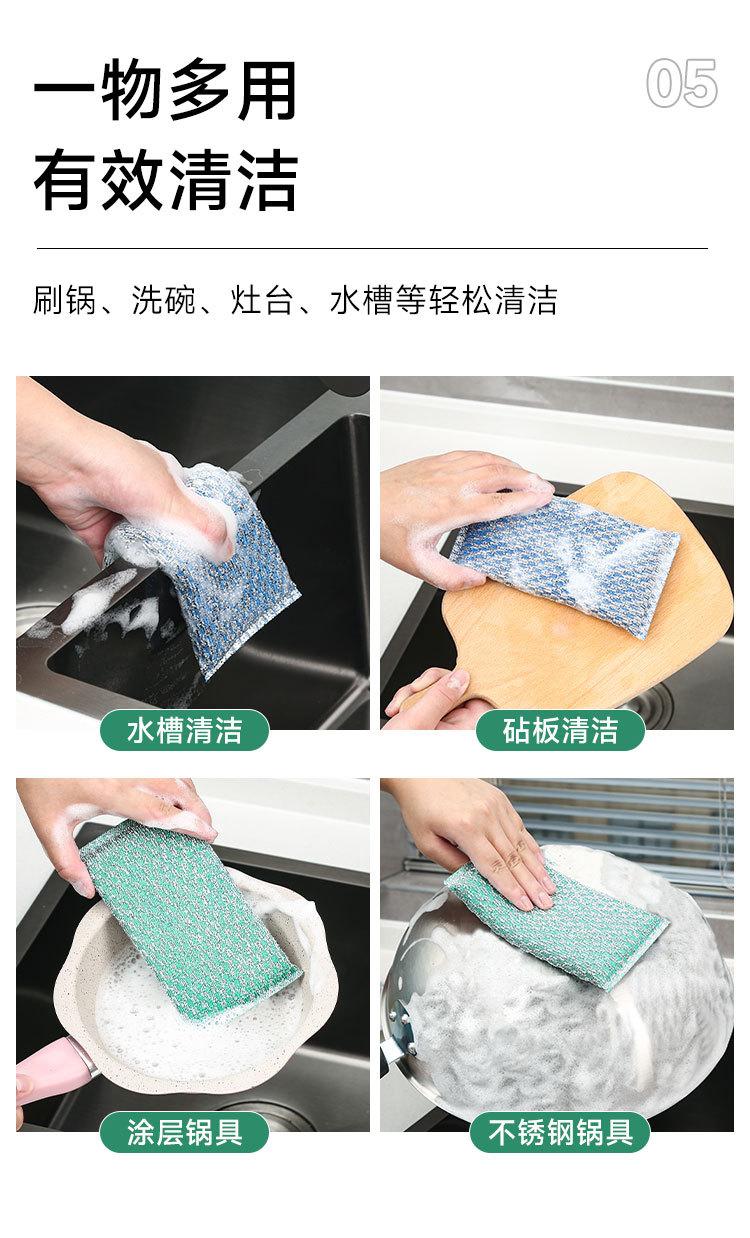 一物多用
有效清洁

05

刷锅、洗碗、灶台、水槽等轻松清洁

水槽清洁

砧板清洁

涂层锅具

不锈钢锅具