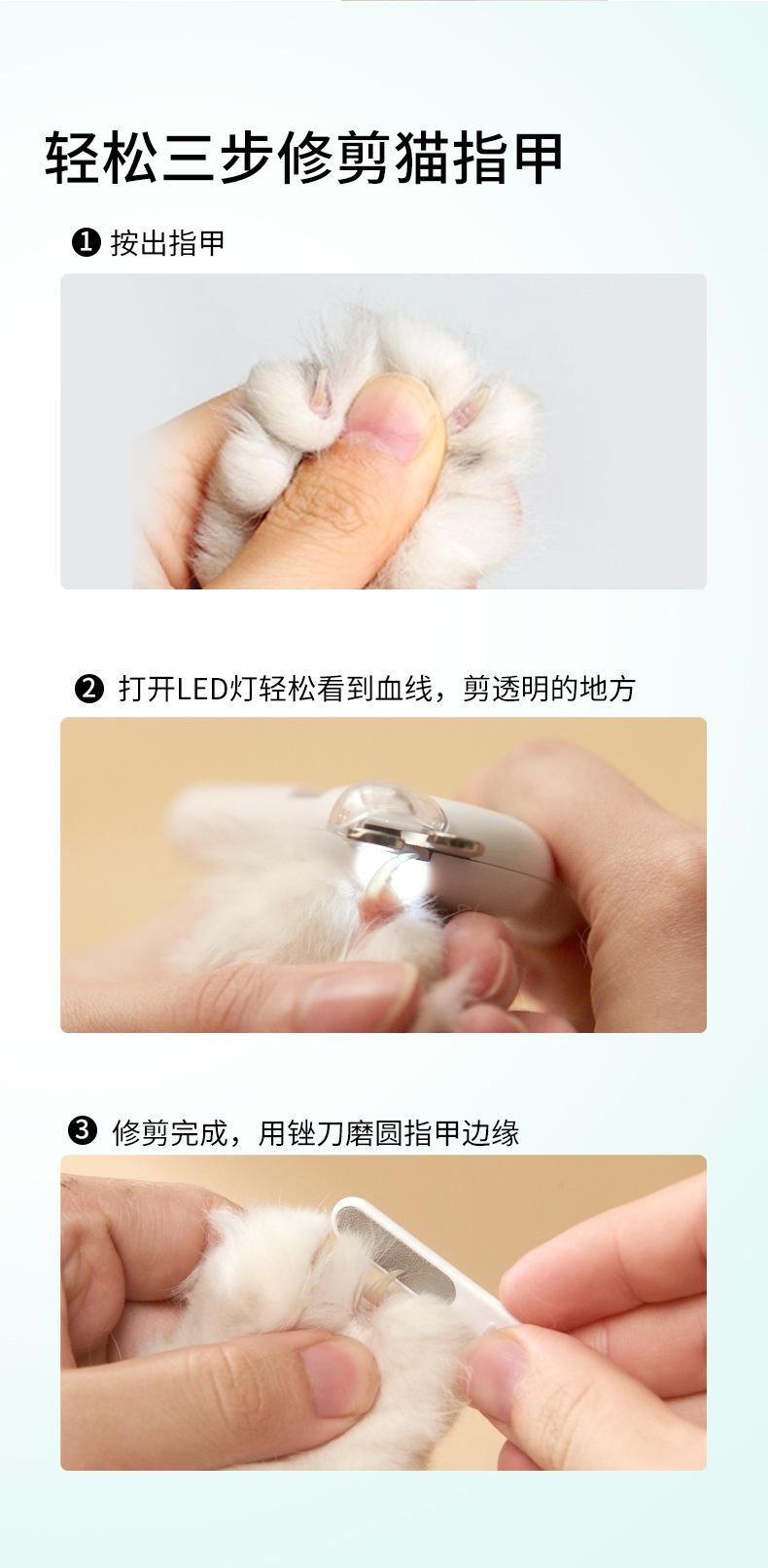 轻松三步修剪猫指甲

❶ 按出指甲

❷ 打开LED灯轻松看到血线，剪透明的地方

❸ 修剪完成，用锉刀磨圆指甲边缘