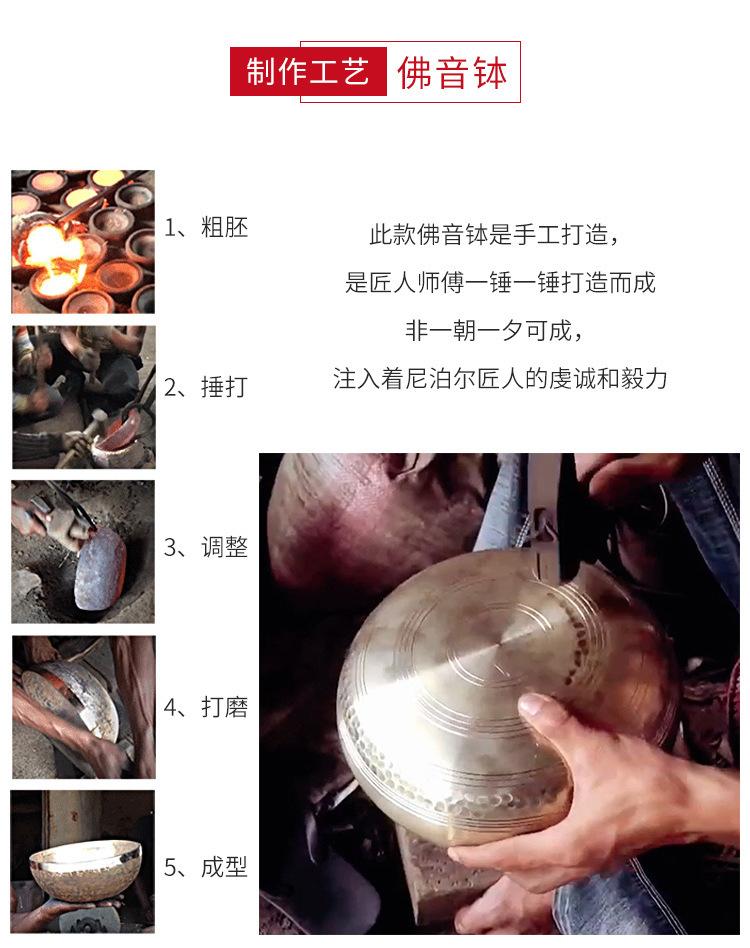 制作工艺 佛音钵

1、粗胚

2、捶打

3、调整

4、打磨

5、成型

此款佛音钵是手工打造，
是匠人师傅一锤一锤打造而成
非一朝一夕可成，
注入着尼泊尔匠人的虔诚和毅力