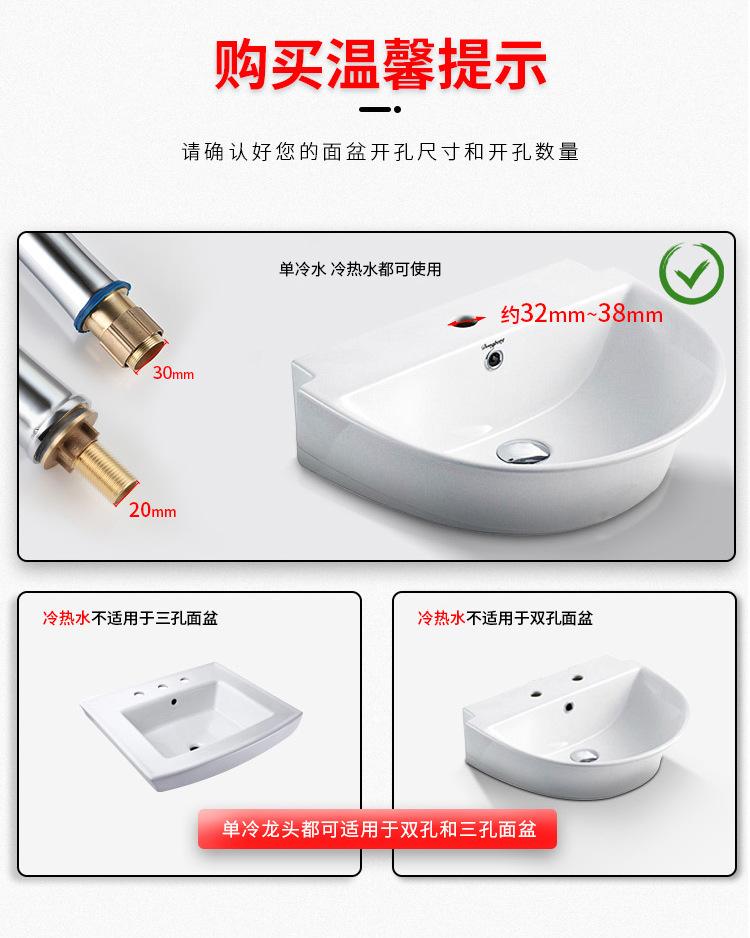 购买温馨提示

请确认好您的面盆开孔尺寸和开孔数量

单冷水 冷热水都可使用

约32mm~38mm

30mm

20mm

冷热水不适用于三孔面盆

冷热水不适用于双孔面盆

单冷龙头都可适用于双孔和三孔面盆