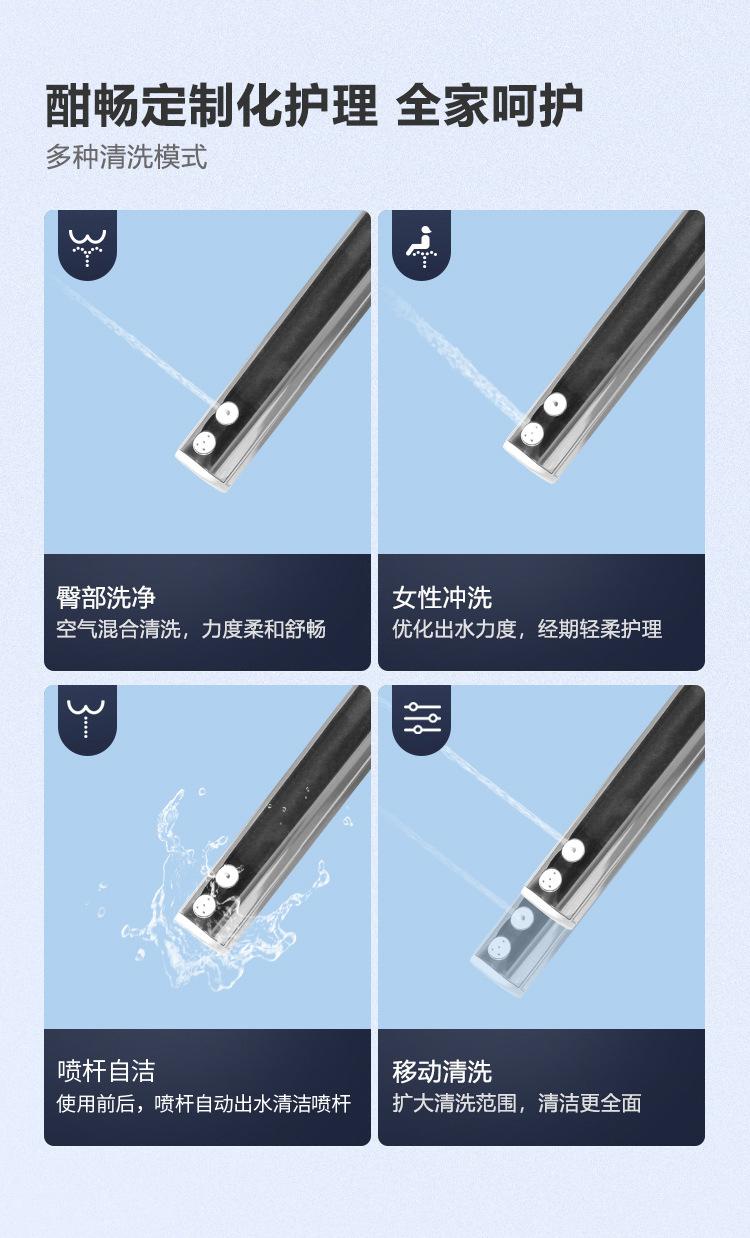 酣畅定制化护理 全家呵护
多种清洗模式

臀部洗净
空气混合清洗，力度柔和舒畅

女性冲洗
优化出水力度，经期轻柔护理

喷杆自洁
使用前后，喷杆自动出水清洁喷杆

移动清洗
扩大清洗范围，清洁更全面