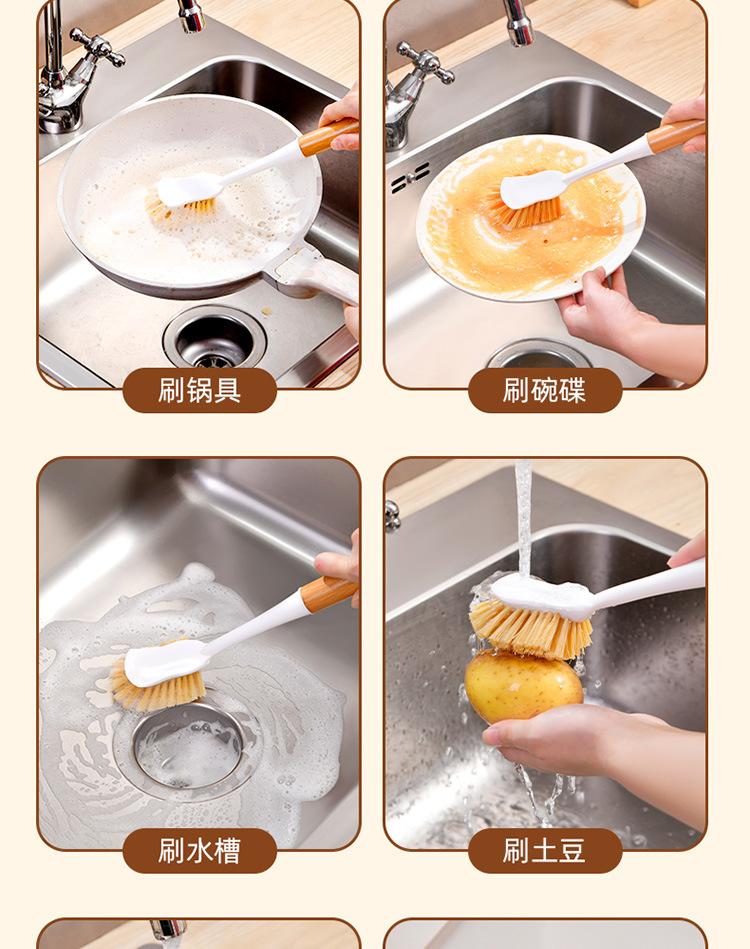 刷锅具

刷碗碟

刷水槽

刷土豆