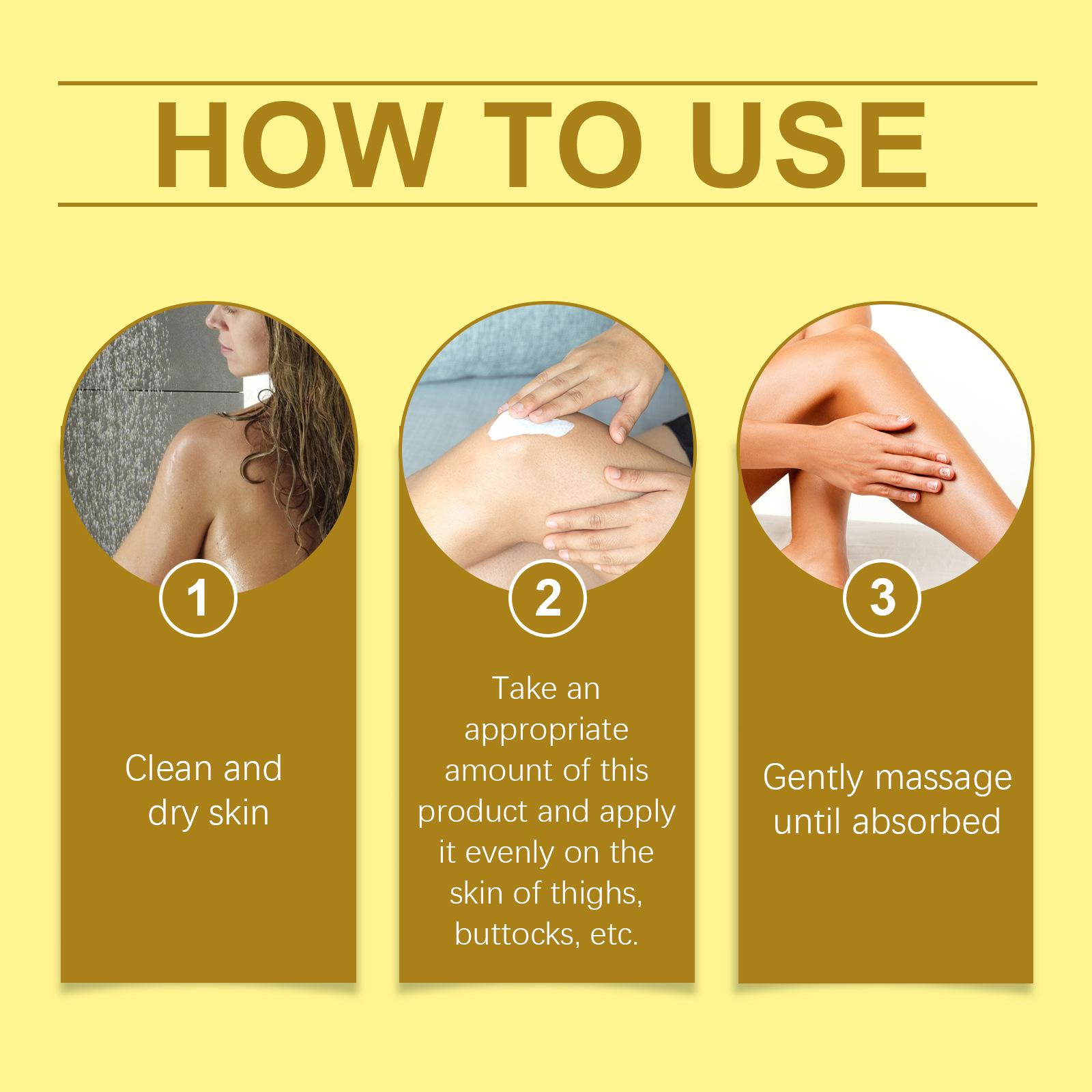 HOW TO USE

1

Clean and dry skin

2

Take an appropriate amount of this product and apply it evenly on the skin of thighs, buttocks, etc.

3

Gently massage until absorbed