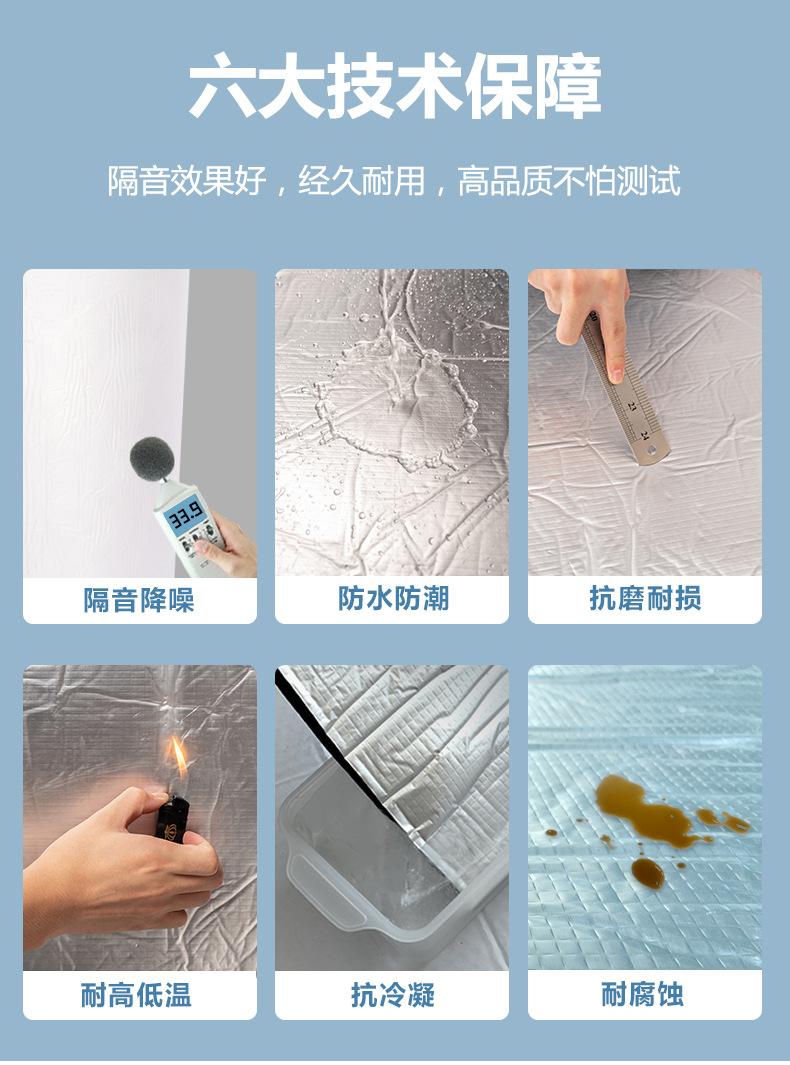 六大技术保障

隔音效果好，经久耐用，高品质不怕测试

33.9

隔音降噪

防水防潮

23
24

抗磨耐损

耐高低温

抗冷凝

耐腐蚀