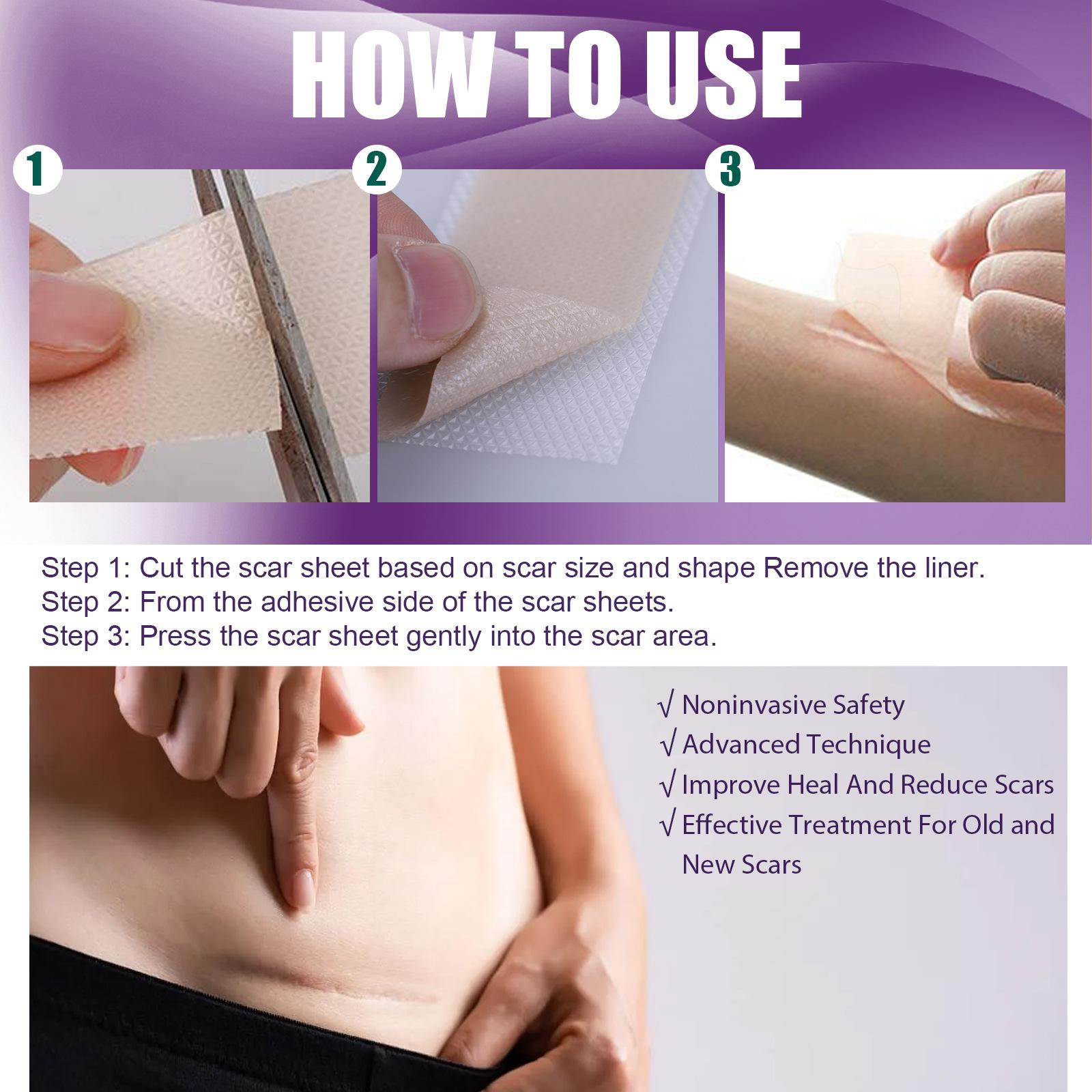 HOW TO USE

1

2

3

Step 1: Cut the scar sheet based on scar size and shape Remove the liner.
Step 2: From the adhesive side of the scar sheets.
Step 3: Press the scar sheet gently into the scar area.

√ Noninvasive Safety
√ Advanced Technique
√ Improve Heal And Reduce Scars
√ Effective Treatment For Old and New Scars