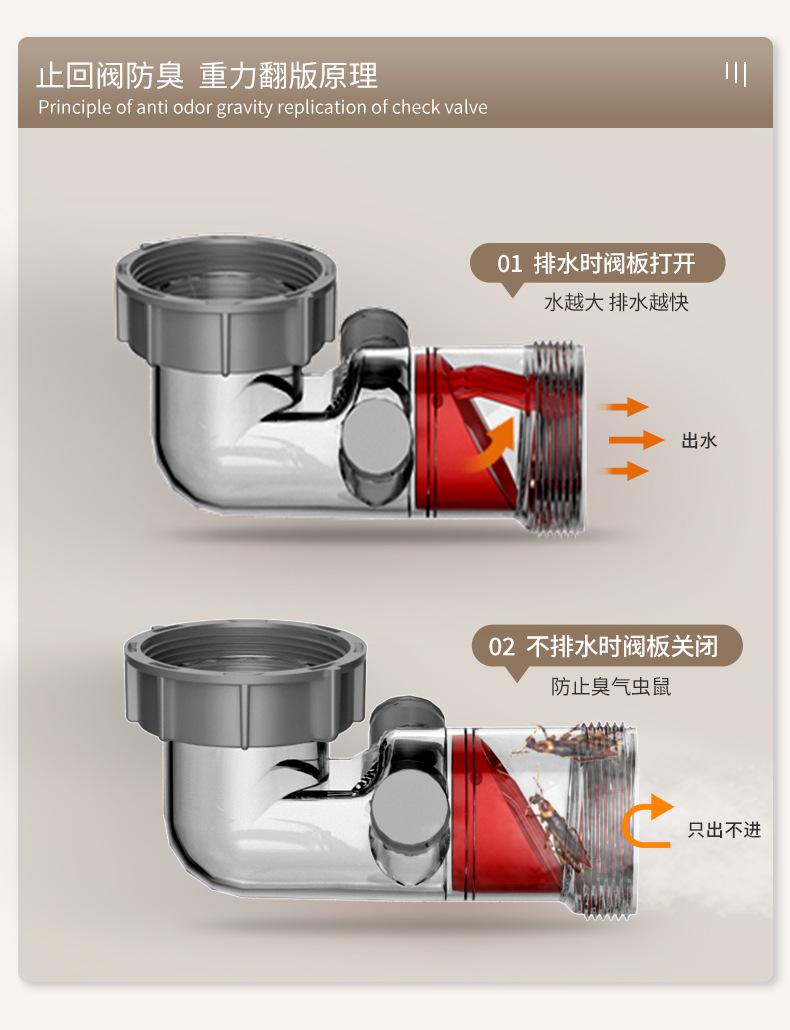 止回阀防臭 重力翻版原理
Principle of anti odor gravity replication of check valve

01 排水时阀板打开
水越大 排水越快

出水

02 不排水时阀板关闭
防止臭气虫鼠

只出不进