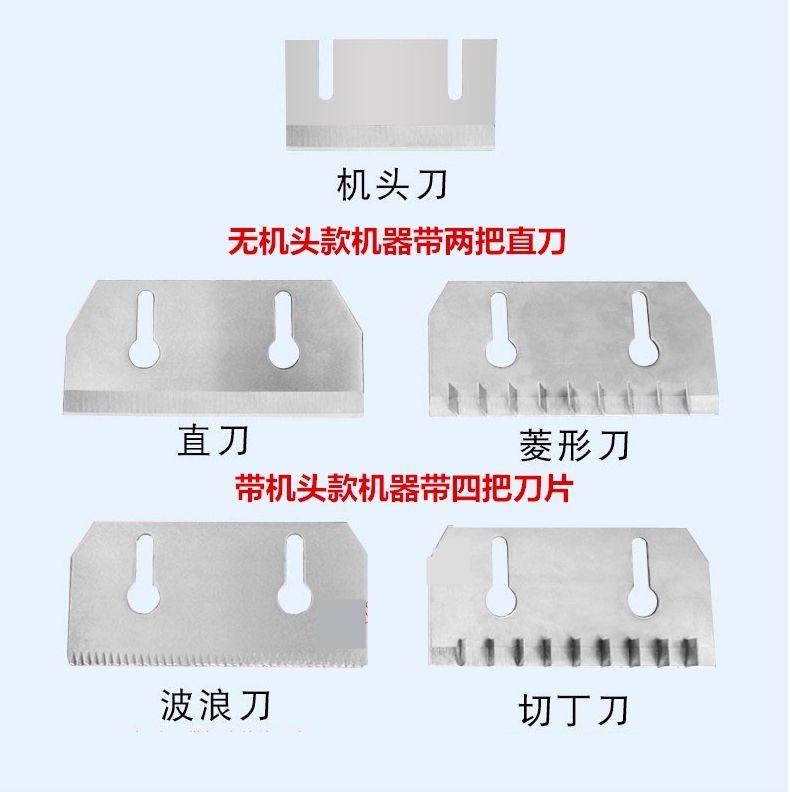 机头刀

无机头款机器带两把直刀

直刀

菱形刀

带机头款机器带四把刀片

波浪刀

切丁刀