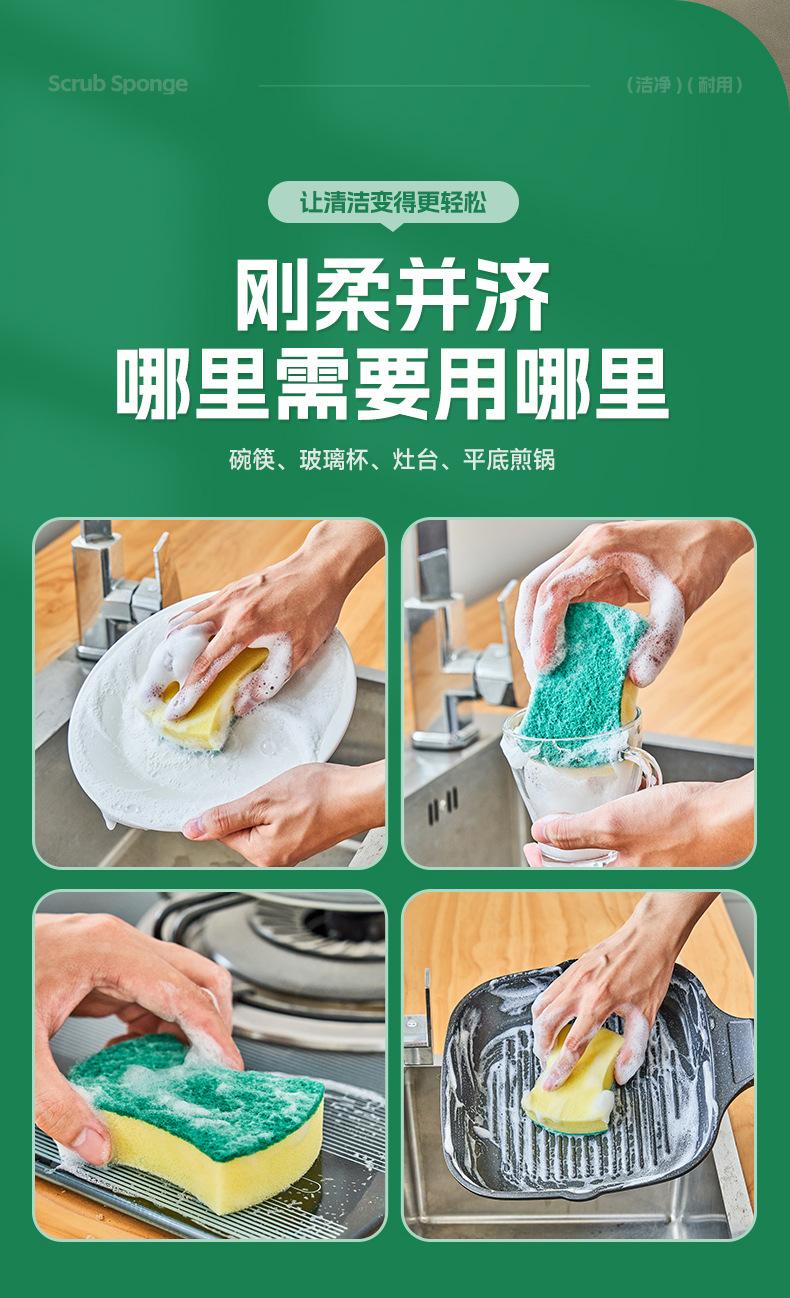 Scrub Sponge

（洁净）（耐用）

让清洁变得更轻松

刚柔并济
哪里需要用哪里

碗筷、玻璃杯、灶台、平底煎锅